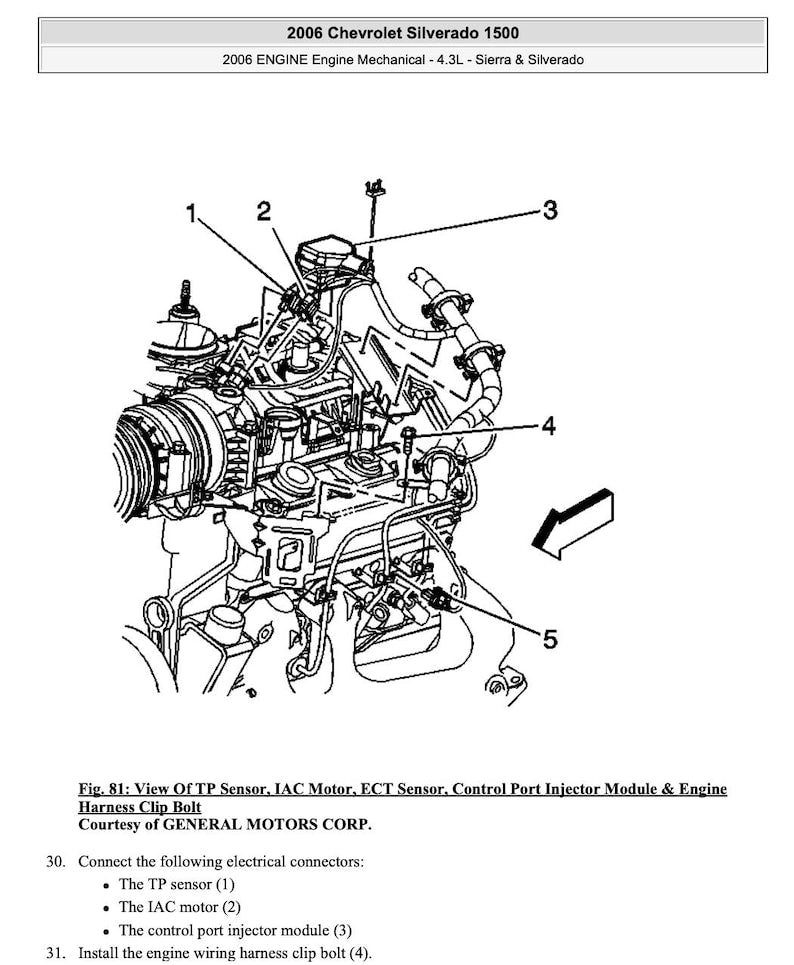 2006 Chevrolet Silverado 1500

2006 ENGINE Engine Mechanical - 4.3L - Sierra & Silverado

1
2
3
4
5

Fig. 81: View Of TP Sensor, IAC Motor, ECT Sensor, Control Port Injector Module & Engine Harness Clip Bolt
Courtesy of GENERAL MOTORS CORP.

30. Connect the following electrical connectors:
• The TP sensor (1)
• The IAC motor (2)
• The control port injector module (3)
31. Install the engine wiring harness clip bolt (4).