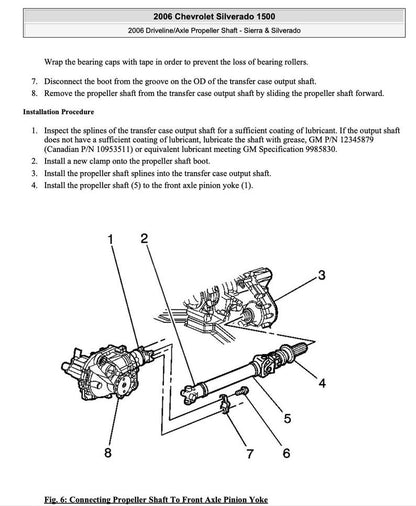 2006 Chevrolet Silverado 1500

2006 Driveline/Axle Propeller Shaft - Sierra & Silverado

Wrap the bearing caps with tape in order to prevent the loss of bearing rollers.

7. Disconnect the boot from the groove on the OD of the transfer case output shaft.
8. Remove the propeller shaft from the transfer case output shaft by sliding the propeller shaft forward.

Installation Procedure

1. Inspect the splines of the transfer case output shaft for a sufficient coating of lubricant. If the output shaft does not have a sufficient coating of lubricant, lubricate the shaft with grease, GM P/N 12345879 (Canadian P/N 10953511) or equivalent lubricant meeting GM Specification 9985830.
2. Install a new clamp onto the propeller shaft boot.
3. Install the propeller shaft splines into the transfer case output shaft.
4. Install the propeller shaft (5) to the front axle pinion yoke (1).

1
2
3
4
5
6
7
8

Fig. 6: Connecting Propeller Shaft To Front Axle Pinion Yoke