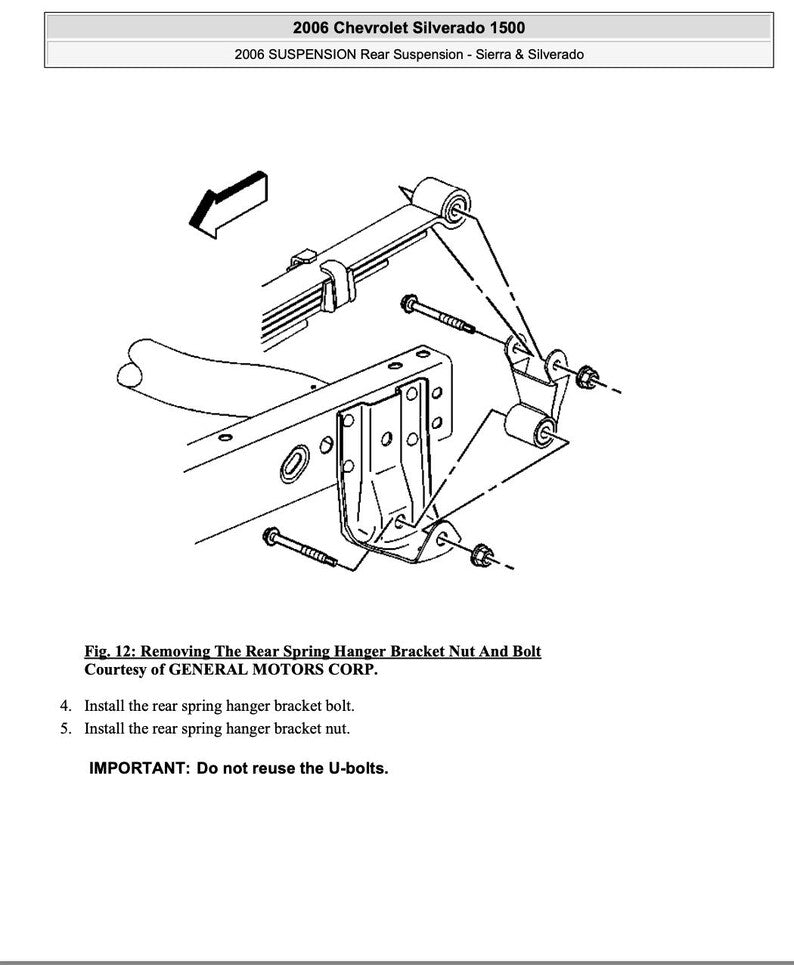 2006 Chevrolet Silverado 1500

2006 SUSPENSION Rear Suspension - Sierra & Silverado

Fig. 12: Removing The Rear Spring Hanger Bracket Nut And Bolt
Courtesy of GENERAL MOTORS CORP.

4. Install the rear spring hanger bracket bolt.
5. Install the rear spring hanger bracket nut.

IMPORTANT: Do not reuse the U-bolts.