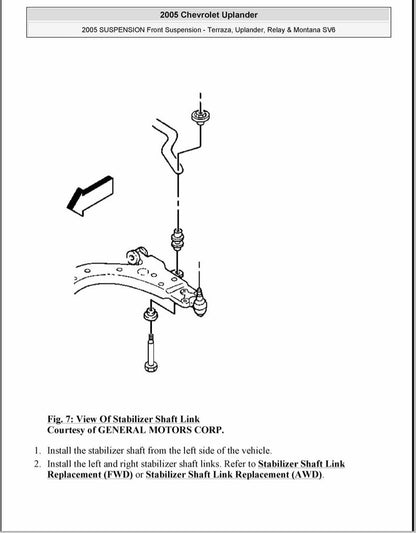 2005 Chevrolet Uplander

2005 SUSPENSION Front Suspension - Terraza, Uplander, Relay & Montana SV6

Fig. 7: View Of Stabilizer Shaft Link
Courtesy of GENERAL MOTORS CORP.

1. Install the stabilizer shaft from the left side of the vehicle.
2. Install the left and right stabilizer shaft links. Refer to Stabilizer Shaft Link Replacement (FWD) or Stabilizer Shaft Link Replacement (AWD).