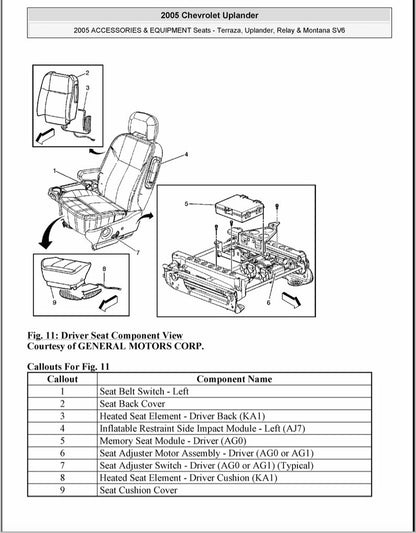 2005 Chevrolet Uplander

2005 ACCESSORIES & EQUIPMENT Seats - Terraza, Uplander, Relay & Montana SV6

2
3
4
1
5
7
8
9
6

Fig. 11: Driver Seat Component View
Courtesy of GENERAL MOTORS CORP.

Callouts For Fig. 11

| Callout | Component Name |
|---|---|
| 1 | Seat Belt Switch - Left |
| 2 | Seat Back Cover |
| 3 | Heated Seat Element - Driver Back (KA1) |
| 4 | Inflatable Restraint Side Impact Module - Left (AJ7) |
| 5 | Memory Seat Module - Driver (AG0) |
| 6 | Seat Adjuster Motor Assembly - Driver (AG0 or AG1) |
| 7 | Seat Adjuster Switch - Driver (AG0 or AG1) (Typical) |
| 8 | Heated Seat Element - Driver Cushion (KA1) |
| 9 | Seat Cushion Cover |