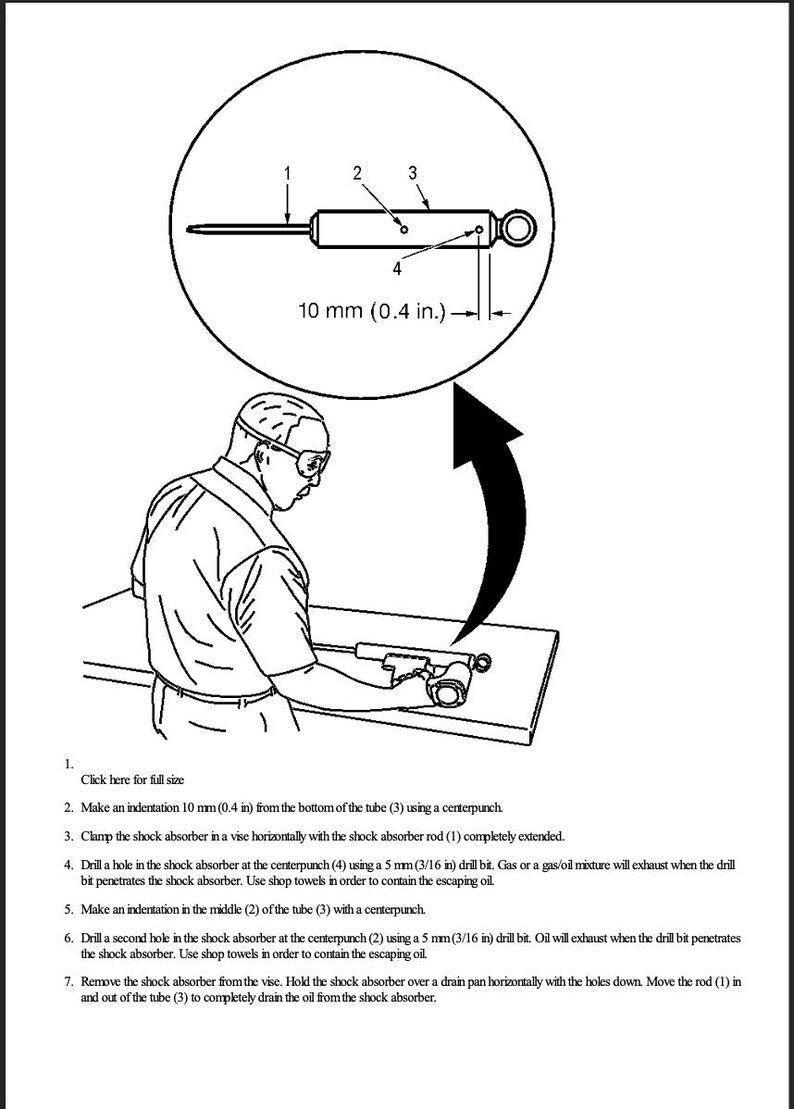 1 2 3

4

10 mm (0.4 in.)

1.
Click here for full size

2. Make an indentation 10 mm (0.4 in) from the bottom of the tube (3) using a centerpunch.

3. Clamp the shock absorber in a vise horizontally with the shock absorber rod (1) completely extended.

4. Drill a hole in the shock absorber at the centerpunch (4) using a 5 mm (3/16 in) drill bit. Gas or a gas/oil mixture will exhaust when the drill bit penetrates the shock absorber. Use shop towels in order to contain the escaping oil.

5. Make an indentation in the middle (2) of the tube (3) with a centerpunch.

6. Drill a second hole in the shock absorber at the centerpunch (2) using a 5 mm (3/16 in) drill bit. Oil will exhaust when the drill bit penetrates the shock absorber. Use shop towels in order to contain the escaping oil.

7. Remove the shock absorber from the vise. Hold the shock absorber over a drain pan horizontally with the holes down. Move the rod (1) in and out of the tube (3) to completely drain the oil from the shock absorber.