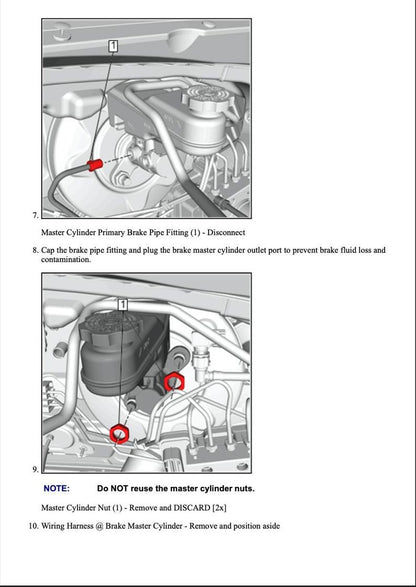 1

7.

Master Cylinder Primary Brake Pipe Fitting (1) - Disconnect

8. Cap the brake pipe fitting and plug the brake master cylinder outlet port to prevent brake fluid loss and contamination.

1

9.

NOTE: Do NOT reuse the master cylinder nuts.

Master Cylinder Nut (1) - Remove and DISCARD [2x]

10. Wiring Harness @ Brake Master Cylinder - Remove and position aside