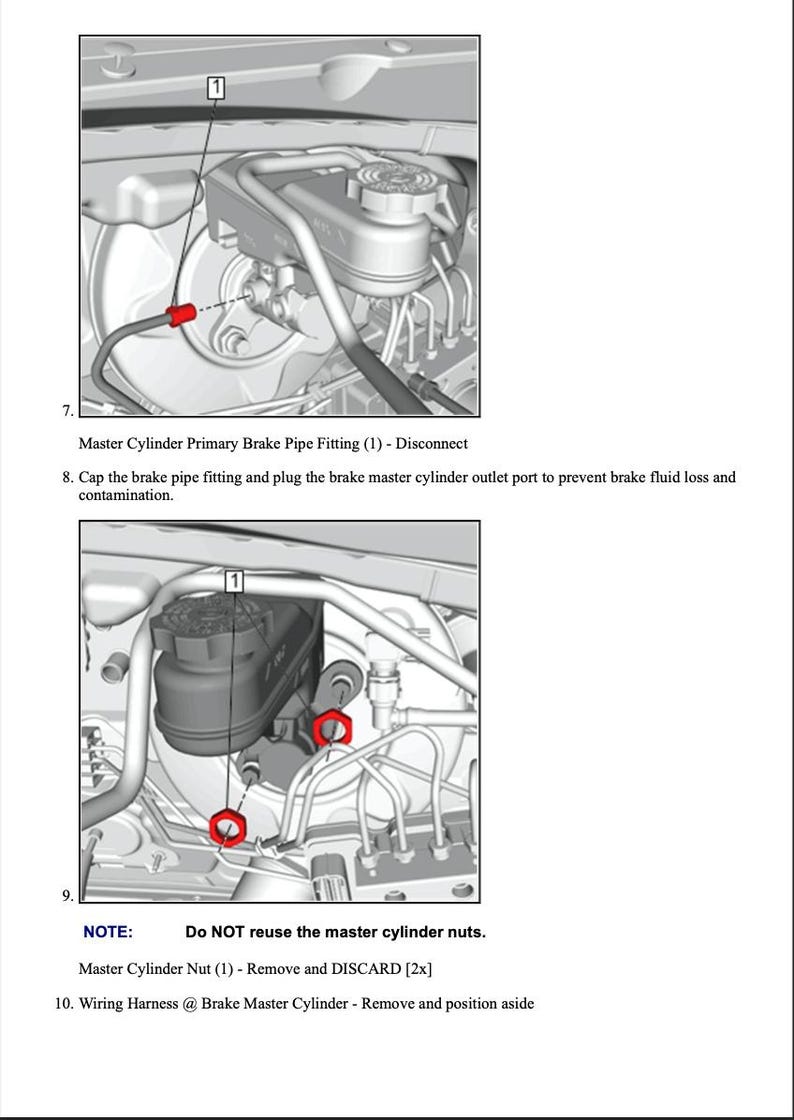 1

7.

Master Cylinder Primary Brake Pipe Fitting (1) - Disconnect

8. Cap the brake pipe fitting and plug the brake master cylinder outlet port to prevent brake fluid loss and contamination.

1

9.

NOTE: Do NOT reuse the master cylinder nuts.

Master Cylinder Nut (1) - Remove and DISCARD [2x]

10. Wiring Harness @ Brake Master Cylinder - Remove and position aside