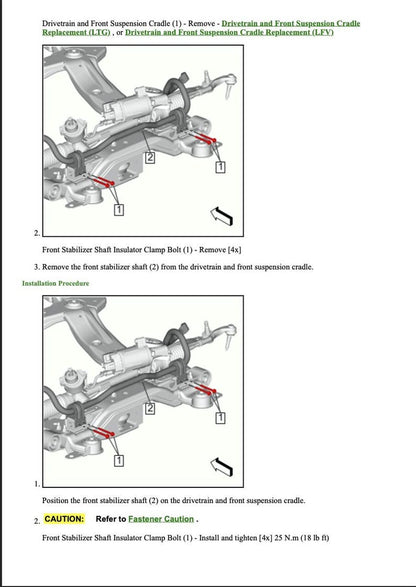 Drivetrain and Front Suspension Cradle (1) - Remove - Drivetrain and Front Suspension Cradle Replacement (LTG) , or Drivetrain and Front Suspension Cradle Replacement (LFV)

2
1
1

2.

Front Stabilizer Shaft Insulator Clamp Bolt (1) - Remove [4x]

3. Remove the front stabilizer shaft (2) from the drivetrain and front suspension cradle.

Installation Procedure

2
1
1

1.

Position the front stabilizer shaft (2) on the drivetrain and front suspension cradle.

2. CAUTION: Refer to Fastener Caution .

Front Stabilizer Shaft Insulator Clamp Bolt (1) - Install and tighten [4x] 25 N.m (18 lb ft)