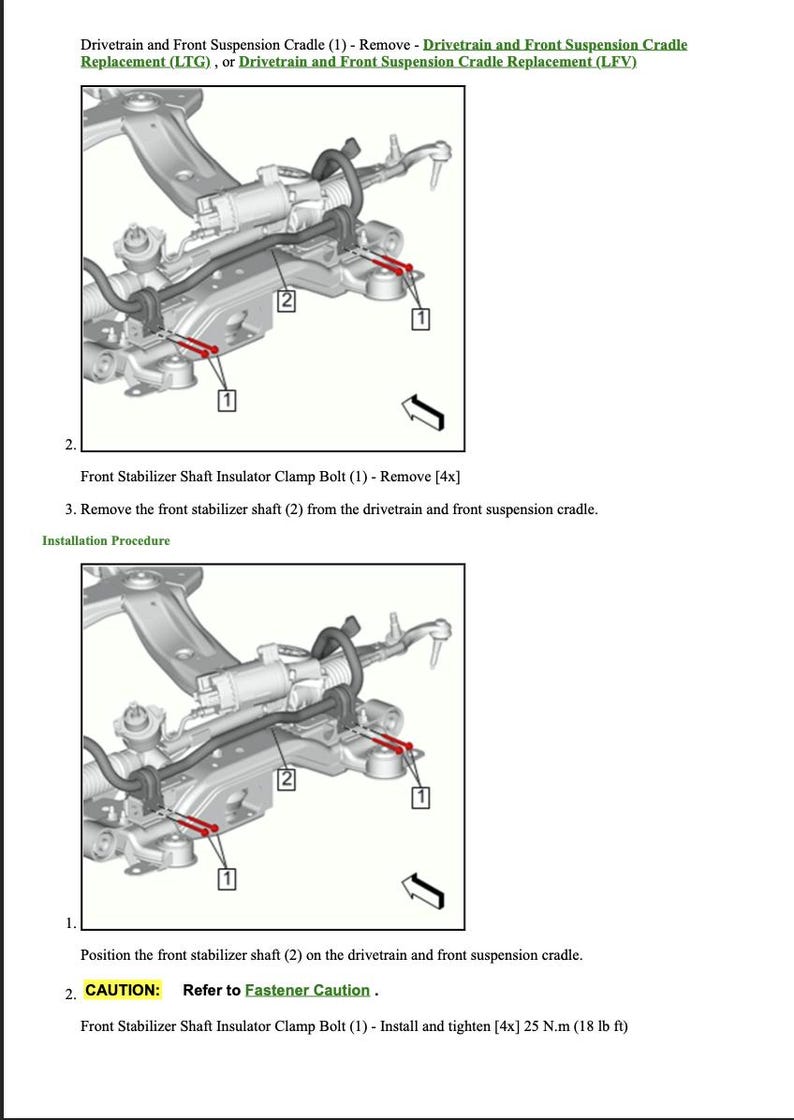 Drivetrain and Front Suspension Cradle (1) - Remove - Drivetrain and Front Suspension Cradle Replacement (LTG) , or Drivetrain and Front Suspension Cradle Replacement (LFV)

2

1

1

2.

Front Stabilizer Shaft Insulator Clamp Bolt (1) - Remove [4x]

3. Remove the front stabilizer shaft (2) from the drivetrain and front suspension cradle.

Installation Procedure

2

1

1

1.

Position the front stabilizer shaft (2) on the drivetrain and front suspension cradle.

2. CAUTION: Refer to Fastener Caution .

Front Stabilizer Shaft Insulator Clamp Bolt (1) - Install and tighten [4x] 25 N.m (18 lb ft)