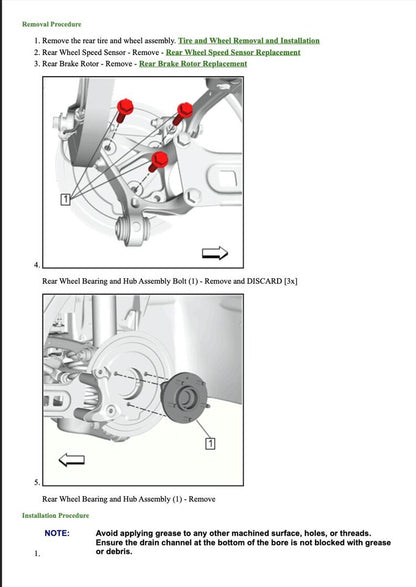 Removal Procedure

1. Remove the rear tire and wheel assembly. Tire and Wheel Removal and Installation
2. Rear Wheel Speed Sensor - Remove - Rear Wheel Speed Sensor Replacement
3. Rear Brake Rotor - Remove - Rear Brake Rotor Replacement

1

4.

Rear Wheel Bearing and Hub Assembly Bolt (1) - Remove and DISCARD [3x]

1

5.

Rear Wheel Bearing and Hub Assembly (1) - Remove

Installation Procedure

NOTE: Avoid applying grease to any other machined surface, holes, or threads. Ensure the drain channel at the bottom of the bore is not blocked with grease or debris.

1.