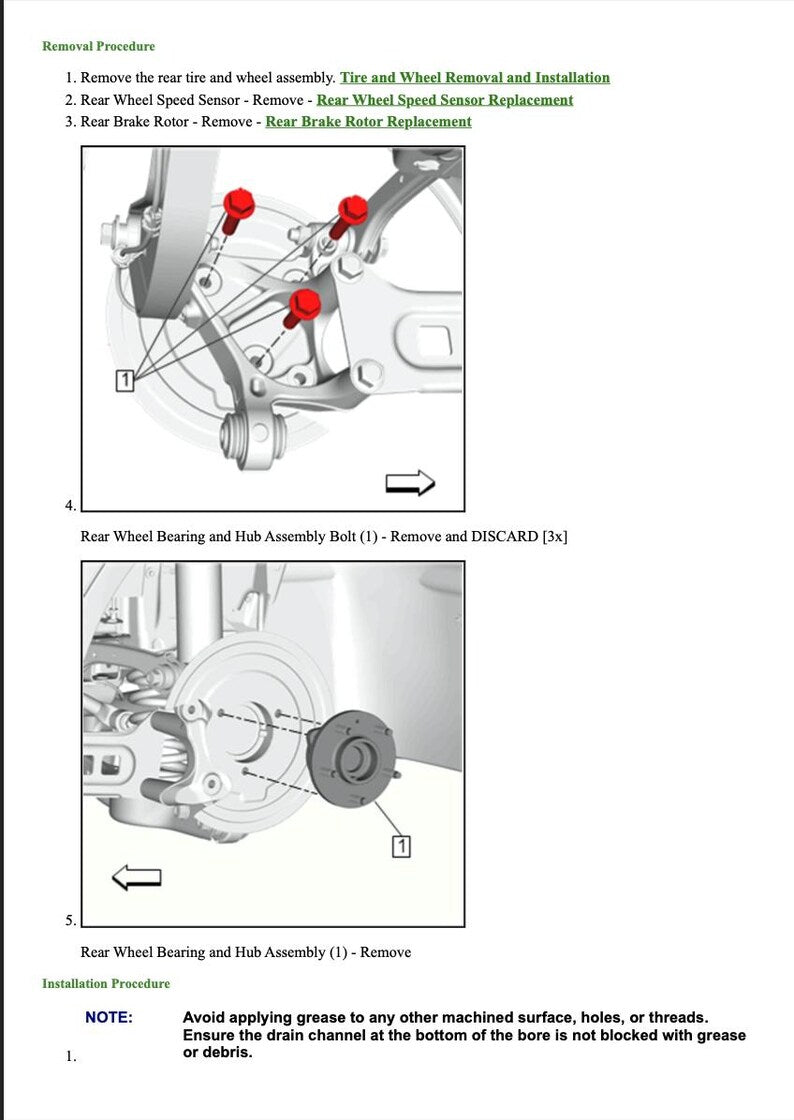 Removal Procedure

1. Remove the rear tire and wheel assembly. Tire and Wheel Removal and Installation
2. Rear Wheel Speed Sensor - Remove - Rear Wheel Speed Sensor Replacement
3. Rear Brake Rotor - Remove - Rear Brake Rotor Replacement

1

4.

Rear Wheel Bearing and Hub Assembly Bolt (1) - Remove and DISCARD [3x]

1

5.

Rear Wheel Bearing and Hub Assembly (1) - Remove

Installation Procedure

NOTE: Avoid applying grease to any other machined surface, holes, or threads. Ensure the drain channel at the bottom of the bore is not blocked with grease or debris.

1.