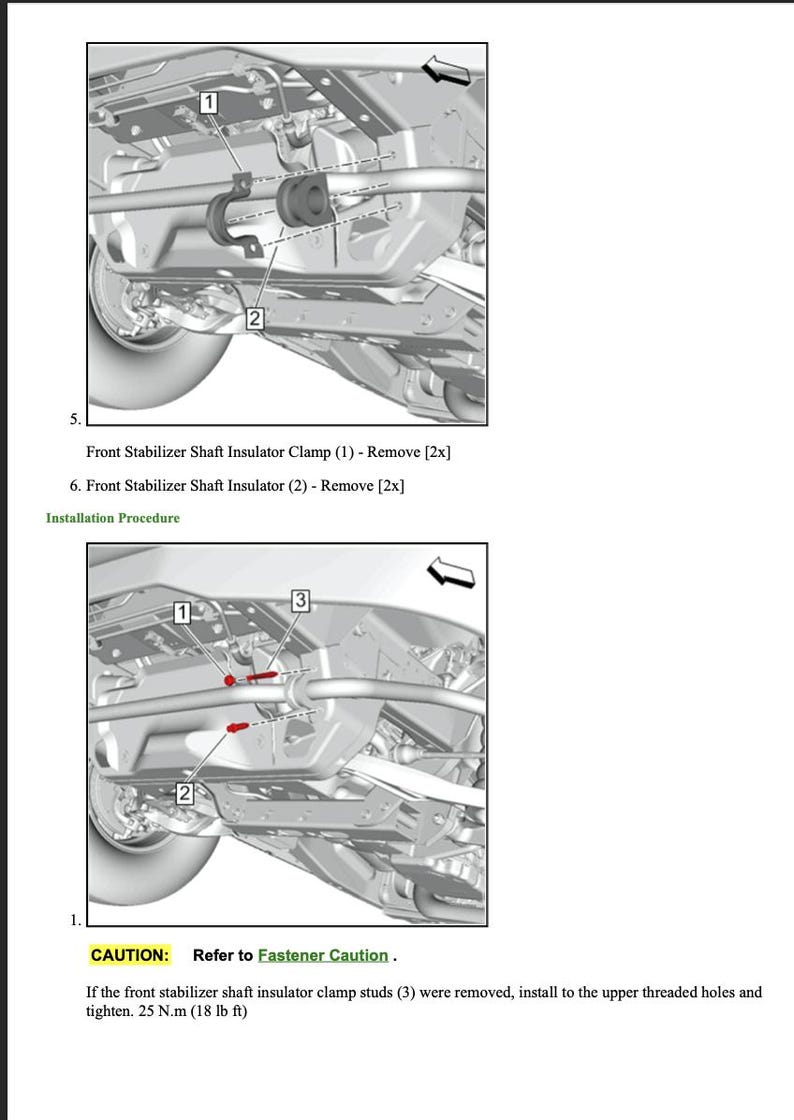 1

2

5.

Front Stabilizer Shaft Insulator Clamp (1) - Remove [2x]

6. Front Stabilizer Shaft Insulator (2) - Remove [2x]

Installation Procedure

1

3

2

1.

CAUTION: Refer to Fastener Caution .

If the front stabilizer shaft insulator clamp studs (3) were removed, install to the upper threaded holes and tighten. 25 N.m (18 lb ft)