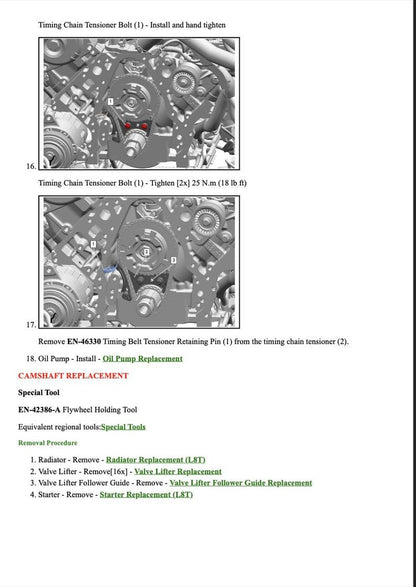 Timing Chain Tensioner Bolt (1) - Install and hand tighten

1

16.

Timing Chain Tensioner Bolt (1) - Tighten [2x] 25 N.m (18 lb ft)

1

2

3

17.

Remove **EN-46330** Timing Belt Tensioner Retaining Pin (1) from the timing chain tensioner (2).

18. Oil Pump - Install - Oil Pump Replacement

CAMSHAFT REPLACEMENT

Special Tool

**EN-42386-A** Flywheel Holding Tool

Equivalent regional tools:Special Tools

Removal Procedure

1. Radiator - Remove - Radiator Replacement (L8T)
2. Valve Lifter - Remove[16x] - Valve Lifter Replacement
3. Valve Lifter Follower Guide - Remove - Valve Lifter Follower Guide Replacement
4. Starter - Remove - Starter Replacement (L8T)