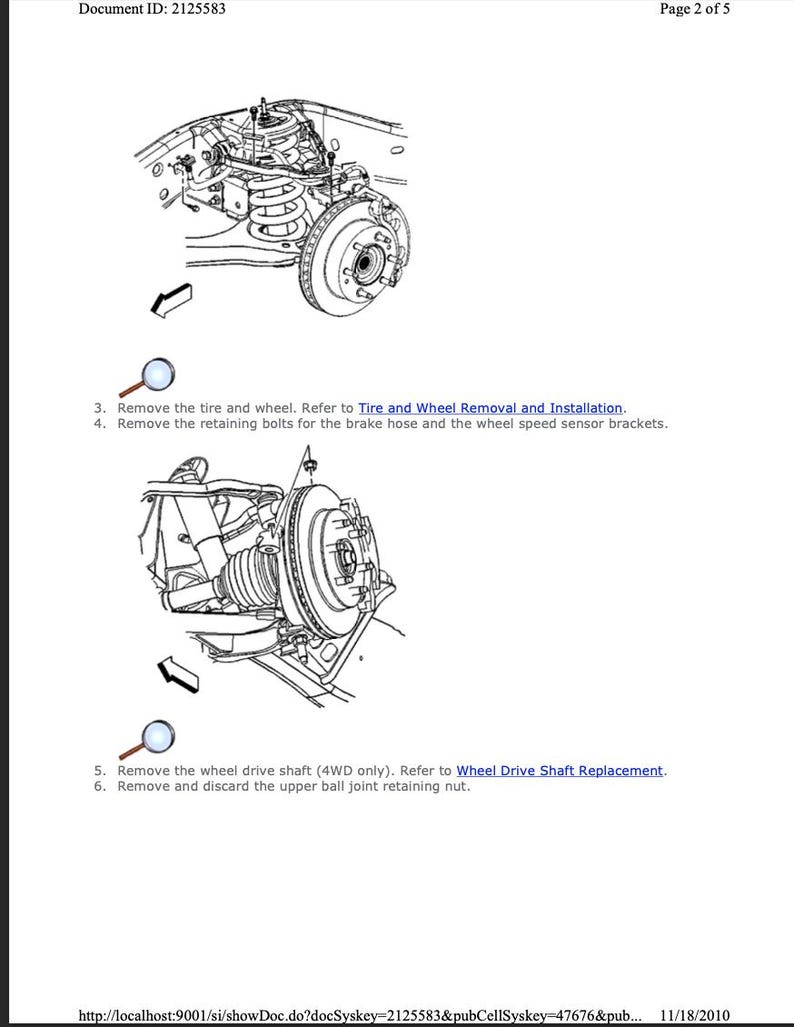 Document ID: 2125583

Page 2 of 5

3. Remove the tire and wheel. Refer to Tire and Wheel Removal and Installation.
4. Remove the retaining bolts for the brake hose and the wheel speed sensor brackets.

5. Remove the wheel drive shaft (4WD only). Refer to Wheel Drive Shaft Replacement.
6. Remove and discard the upper ball joint retaining nut.

http://localhost:9001/si/showDoc.do?docSyskey=2125583&pubCellSyskey=47676&pub... 11/18/2010