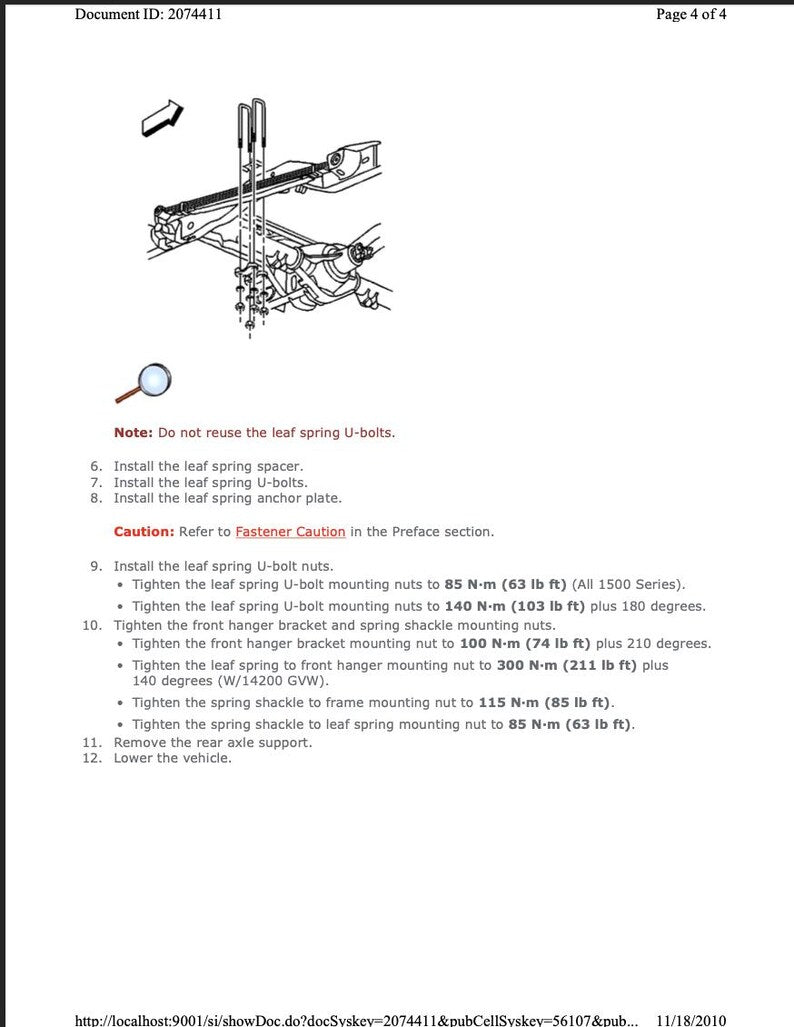 Document ID: 2074411

Page 4 of 4

Note: Do not reuse the leaf spring U-bolts.

6. Install the leaf spring spacer.
7. Install the leaf spring U-bolts.
8. Install the leaf spring anchor plate.

Caution: Refer to Fastener Caution in the Preface section.

9. Install the leaf spring U-bolt nuts.
• Tighten the leaf spring U-bolt mounting nuts to 85 N·m (63 lb ft) (All 1500 Series).
• Tighten the leaf spring U-bolt mounting nuts to 140 N·m (103 lb ft) plus 180 degrees.
10. Tighten the front hanger bracket and spring shackle mounting nuts.
• Tighten the front hanger bracket mounting nut to 100 N·m (74 lb ft) plus 210 degrees.
• Tighten the leaf spring to front hanger mounting nut to 300 N·m (211 lb ft) plus 140 degrees (W/14200 GVW).
• Tighten the spring shackle to frame mounting nut to 115 N·m (85 lb ft).
• Tighten the spring shackle to leaf spring mounting nut to 85 N·m (63 lb ft).
11. Remove the rear axle support.
12. Lower the vehicle.

http://localhost:9001/si/showDoc.do?docSyskey=2074411&pubCellSyskey=56107&pub... 11/18/2010