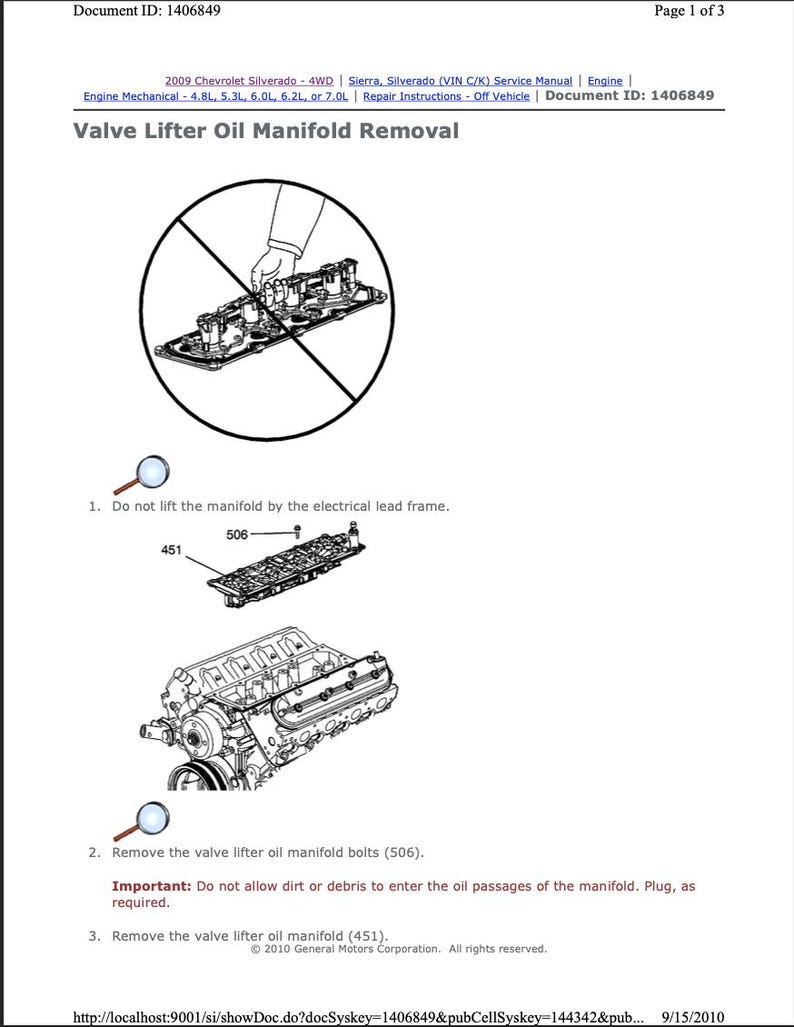 Document ID: 1406849

Page 1 of 3

2009 Chevrolet Silverado - 4WD | Sierra, Silverado (VIN C/K) Service Manual | Engine | Engine Mechanical - 4.8L, 5.3L, 6.0L, 6.2L, or 7.0L | Repair Instructions - Off Vehicle | Document ID: 1406849

Valve Lifter Oil Manifold Removal

1. Do not lift the manifold by the electrical lead frame.

506

451

2. Remove the valve lifter oil manifold bolts (506).

Important: Do not allow dirt or debris to enter the oil passages of the manifold. Plug, as required.

3. Remove the valve lifter oil manifold (451).

© 2010 General Motors Corporation. All rights reserved.

http://localhost:9001/si/showDoc.do?docSyskey=1406849&pubCellSyskey=144342&pub...

9/15/2010