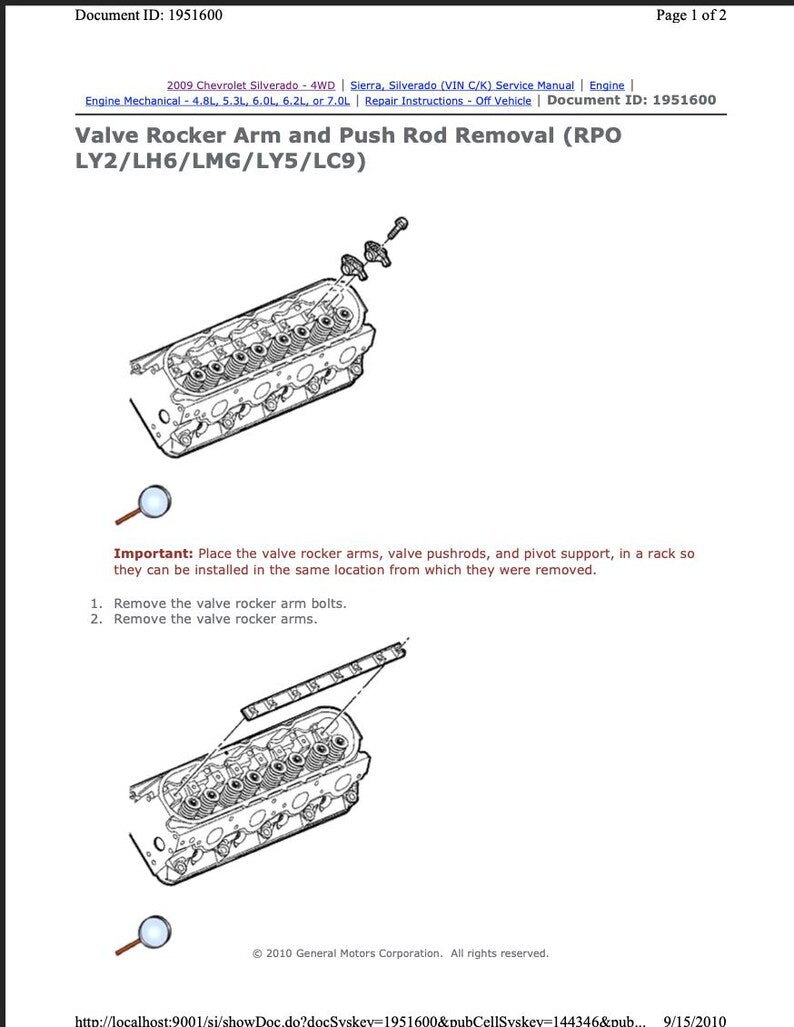 Document ID: 1951600

Page 1 of 2

2009 Chevrolet Silverado - 4WD | Sierra, Silverado (VIN C/K) Service Manual | Engine | Engine Mechanical - 4.8L, 5.3L, 6.0L, 6.2L, or 7.0L | Repair Instructions - Off Vehicle | Document ID: 1951600

Valve Rocker Arm and Push Rod Removal (RPO LY2/LH6/LMG/LY5/LC9)

Important: Place the valve rocker arms, valve pushrods, and pivot support, in a rack so they can be installed in the same location from which they were removed.

1. Remove the valve rocker arm bolts.
2. Remove the valve rocker arms.

© 2010 General Motors Corporation. All rights reserved.

http://localhost:9001/si/showDoc.do?docSyskey=1951600&pubCellSyskey=144346&pub... 9/15/2010