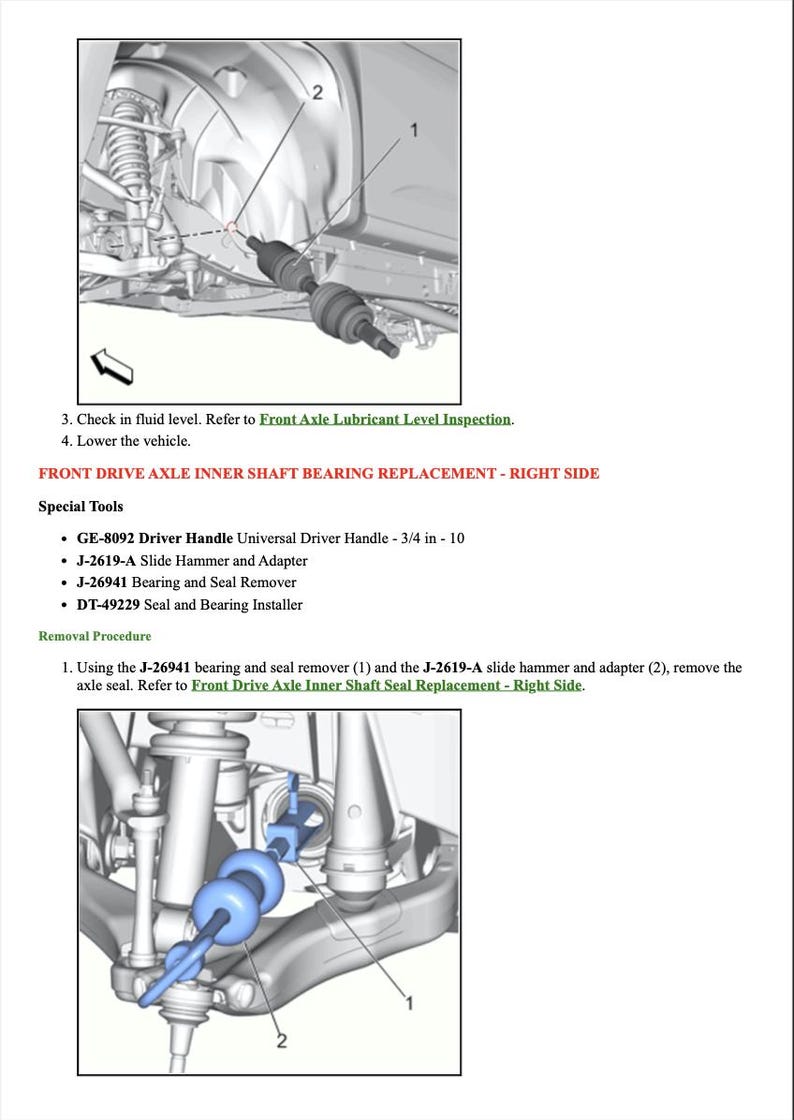 2

1

3. Check in fluid level. Refer to Front Axle Lubricant Level Inspection.
4. Lower the vehicle.

FRONT DRIVE AXLE INNER SHAFT BEARING REPLACEMENT - RIGHT SIDE

Special Tools

- GE-8092 Driver Handle Universal Driver Handle - 3/4 in - 10
- J-2619-A Slide Hammer and Adapter
- J-26941 Bearing and Seal Remover
- DT-49229 Seal and Bearing Installer

Removal Procedure

1. Using the J-26941 bearing and seal remover (1) and the J-2619-A slide hammer and adapter (2), remove the axle seal. Refer to Front Drive Axle Inner Shaft Seal Replacement - Right Side.

1

2