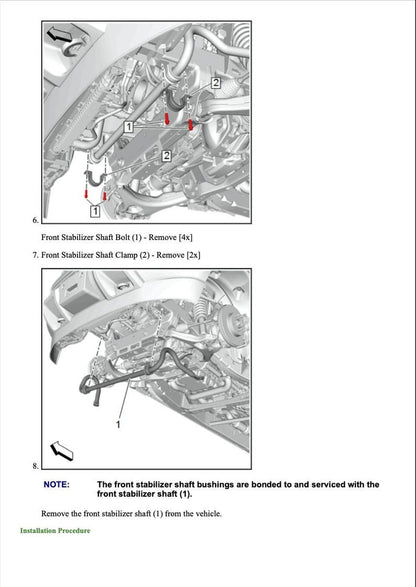 2

1

2

1

6.

Front Stabilizer Shaft Bolt (1) - Remove [4x]

7. Front Stabilizer Shaft Clamp (2) - Remove [2x]

1

8.

NOTE: The front stabilizer shaft bushings are bonded to and serviced with the front stabilizer shaft (1).

Remove the front stabilizer shaft (1) from the vehicle.

Installation Procedure