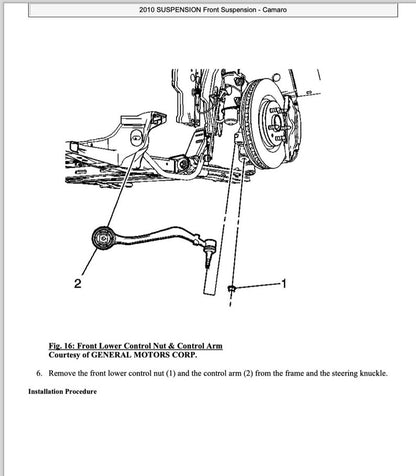 2010 SUSPENSION Front Suspension - Camaro

2

1

Fig. 16: Front Lower Control Nut & Control Arm
Courtesy of GENERAL MOTORS CORP.

6. Remove the front lower control nut (1) and the control arm (2) from the frame and the steering knuckle.

Installation Procedure