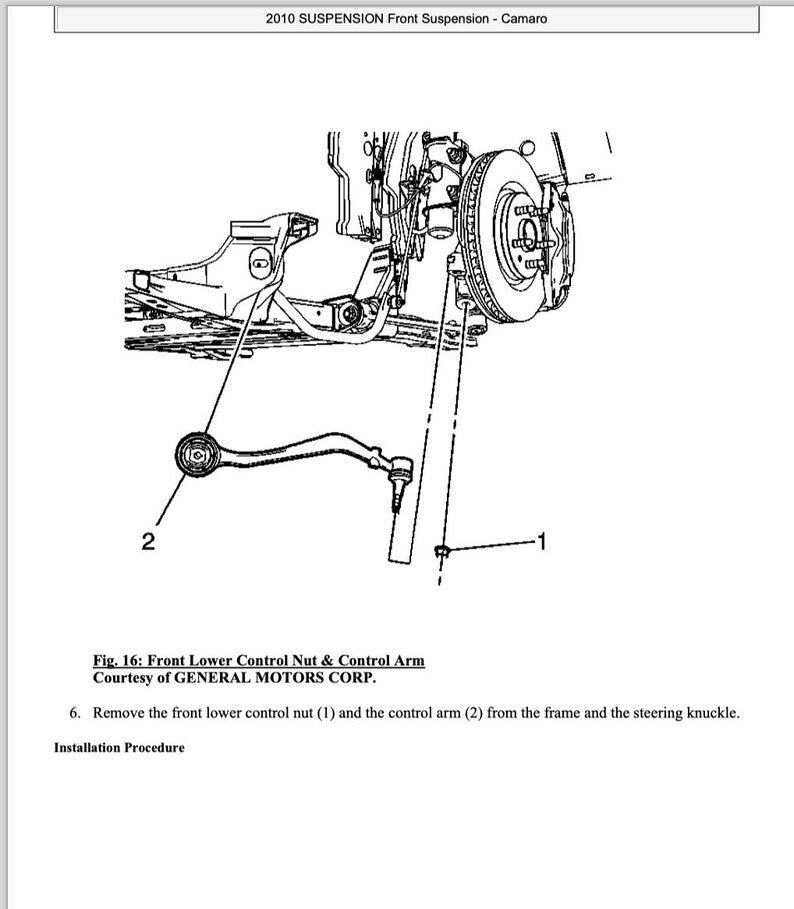 2010 SUSPENSION Front Suspension - Camaro

2

1

Fig. 16: Front Lower Control Nut & Control Arm
Courtesy of GENERAL MOTORS CORP.

6. Remove the front lower control nut (1) and the control arm (2) from the frame and the steering knuckle.

Installation Procedure