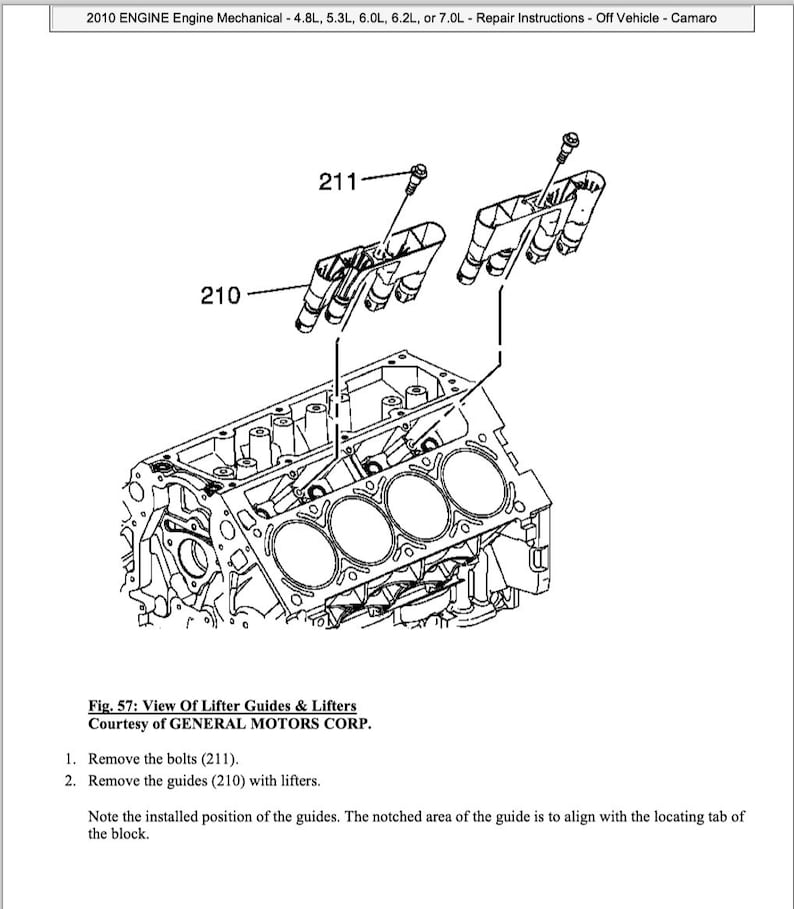 2010 ENGINE Engine Mechanical - 4.8L, 5.3L, 6.0L, 6.2L, or 7.0L - Repair Instructions - Off Vehicle - Camaro

211

210

Fig. 57: View Of Lifter Guides & Lifters
Courtesy of GENERAL MOTORS CORP.

1. Remove the bolts (211).
2. Remove the guides (210) with lifters.

Note the installed position of the guides. The notched area of the guide is to align with the locating tab of the block.