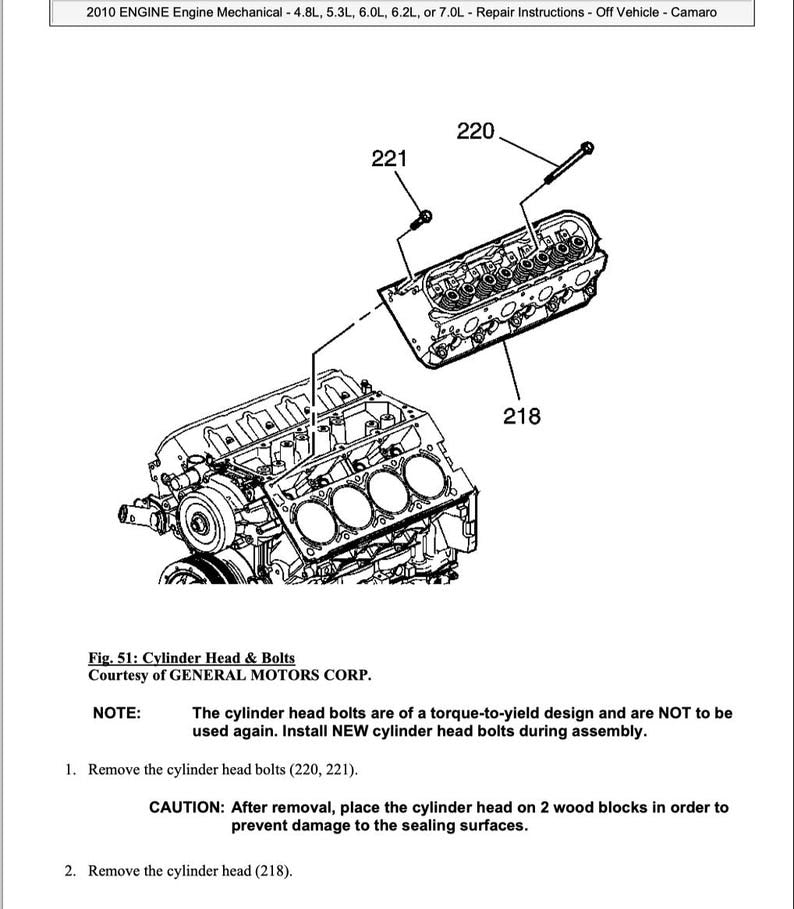 2010 ENGINE Engine Mechanical - 4.8L, 5.3L, 6.0L, 6.2L, or 7.0L - Repair Instructions - Off Vehicle - Camaro

220
221
218

Fig. 51: Cylinder Head & Bolts
Courtesy of GENERAL MOTORS CORP.

NOTE: The cylinder head bolts are of a torque-to-yield design and are NOT to be used again. Install NEW cylinder head bolts during assembly.

1. Remove the cylinder head bolts (220, 221).

CAUTION: After removal, place the cylinder head on 2 wood blocks in order to prevent damage to the sealing surfaces.

2. Remove the cylinder head (218).