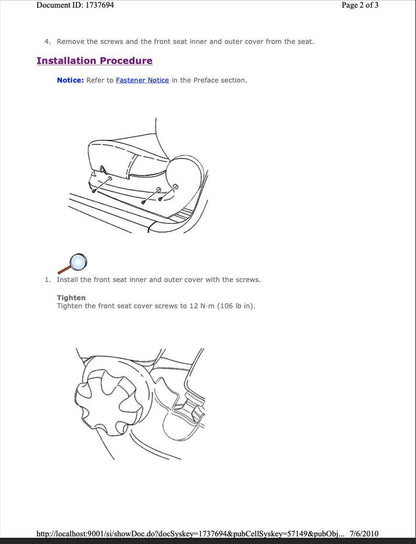 Document ID: 1737694

Page 2 of 3

4. Remove the screws and the front seat inner and outer cover from the seat.

Installation Procedure

Notice: Refer to Fastener Notice in the Preface section.

1. Install the front seat inner and outer cover with the screws.

Tighten
Tighten the front seat cover screws to 12 N·m (106 lb in).

http://localhost:9001/si/showDoc.do?docSyskey=1737694&pubCellSyskey=57149&pubObj... 7/6/2010