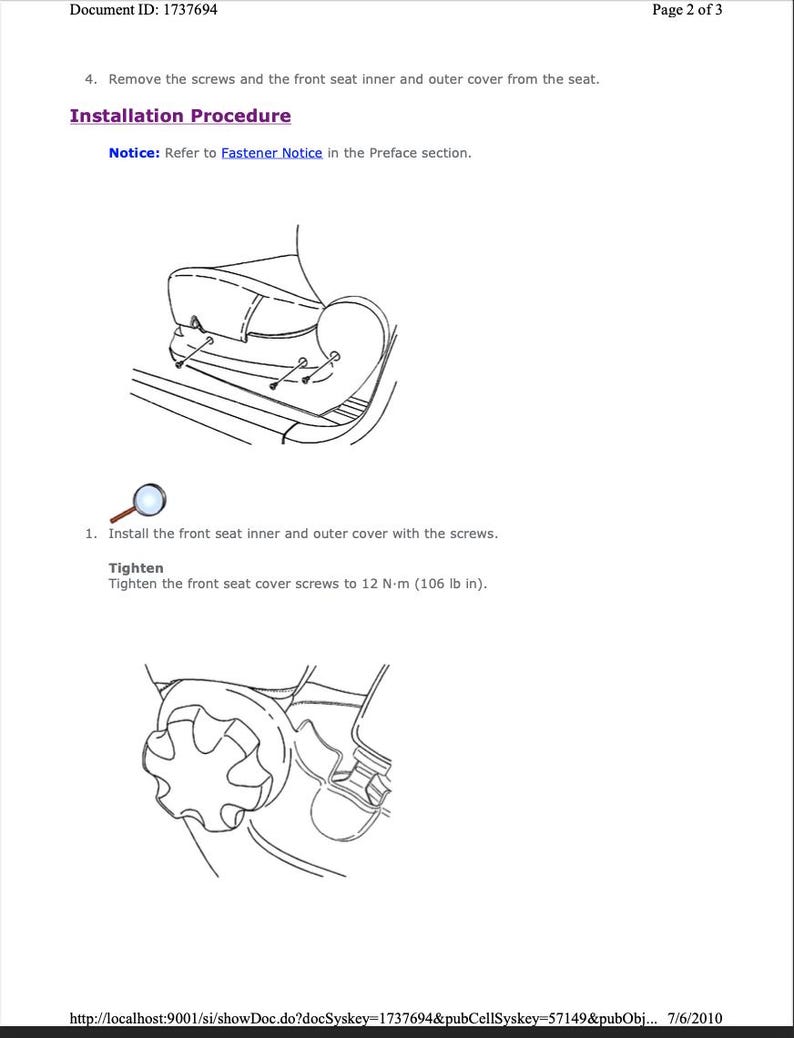 Document ID: 1737694

Page 2 of 3

4. Remove the screws and the front seat inner and outer cover from the seat.

Installation Procedure

Notice: Refer to Fastener Notice in the Preface section.

1. Install the front seat inner and outer cover with the screws.

Tighten
Tighten the front seat cover screws to 12 N·m (106 lb in).

http://localhost:9001/si/showDoc.do?docSyskey=1737694&pubCellSyskey=57149&pubObj... 7/6/2010