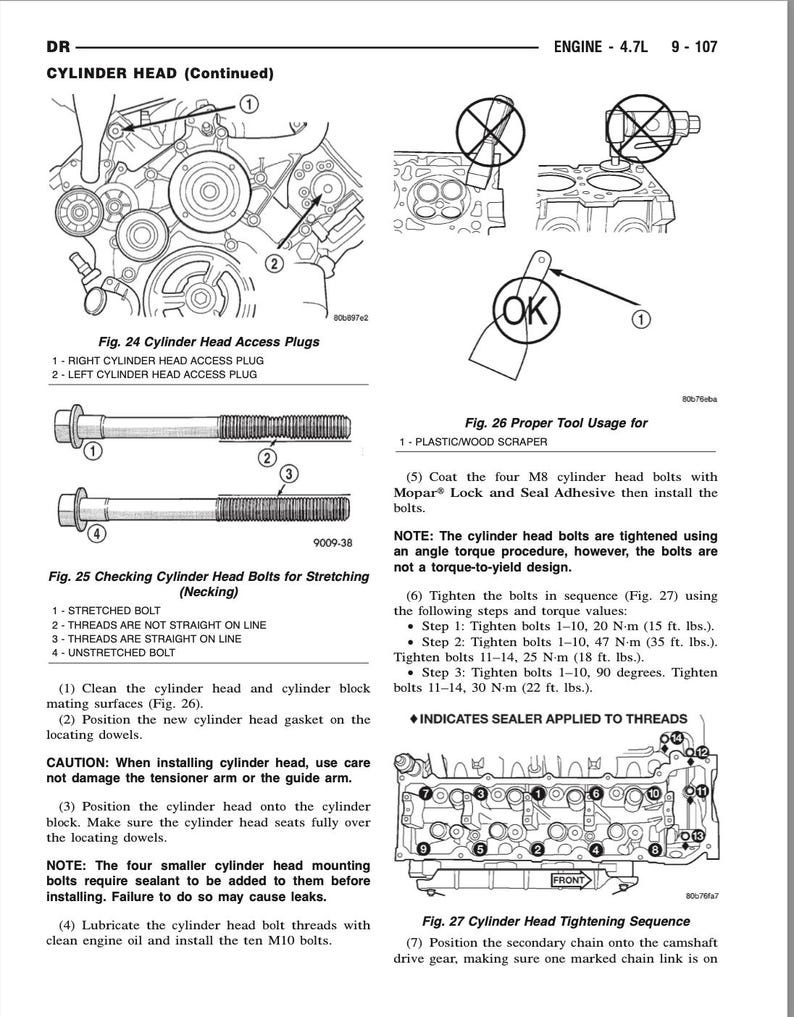 DR ENGINE - 4.7L 9 - 107

CYLINDER HEAD (Continued)

1

2

80b897e2

Fig. 24 Cylinder Head Access Plugs

1 - RIGHT CYLINDER HEAD ACCESS PLUG
2 - LEFT CYLINDER HEAD ACCESS PLUG

1

2

3

4

9009-38

Fig. 25 Checking Cylinder Head Bolts for Stretching (Necking)

1 - STRETCHED BOLT
2 - THREADS ARE NOT STRAIGHT ON LINE
3 - THREADS ARE STRAIGHT ON LINE
4 - UNSTRETCHED BOLT

(1) Clean the cylinder head and cylinder block mating surfaces (Fig. 26).

(2) Position the new cylinder head gasket on the locating dowels.

CAUTION: When installing cylinder head, use care not damage the tensioner arm or the guide arm.

(3) Position the cylinder head onto the cylinder block. Make sure the cylinder head seats fully over the locating dowels.

NOTE: The four smaller cylinder head mounting bolts require sealant to be added to them before installing. Failure to do so may cause leaks.

(4) Lubricate the cylinder head bolt threads with clean engine oil and install the ten M10 bolts.

OK

1

80b76eba

Fig. 26 Proper Tool Usage for

1 - PLASTIC/WOOD SCRAPER

(5) Coat the four M8 cylinder head bolts with Mopar® Lock and Seal Adhesive then install the bolts.

NOTE: The cylinder head bolts are tightened using an angle torque procedure, however, the bolts are not a torque-to-yield design.

(6) Tighten the bolts in sequence (Fig. 27) using the following steps and torque values:

• Step 1: Tighten bolts 1–10, 20 N·m (15 ft. lbs.).
• Step 2: Tighten bolts 1–10, 47 N·m (35 ft. lbs.). Tighten bolts 11–14, 25 N·m (18 ft. lbs.).
• Step 3: Tighten bolts 1–10, 90 degrees. Tighten bolts 11–14, 30 N·m (22 ft. lbs.).

♦ INDICATES SEALER APPLIED TO THREADS

14 12 7 3 1 6 10 11 13 9 5 2 4 8

FRONT

80b76fa7

Fig. 27 Cylinder Head Tightening Sequence

(7) Position the secondary chain onto the camshaft drive gear, making sure one marked chain link is on