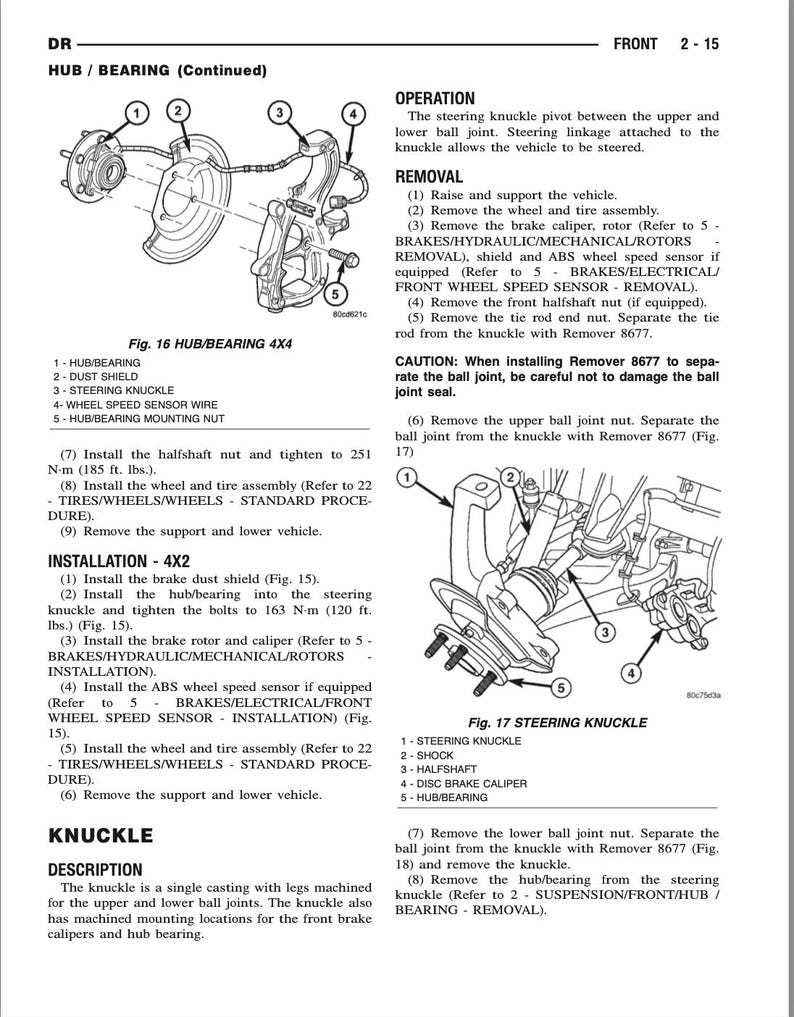 DR FRONT 2 - 15

HUB / BEARING (Continued)

1 2 3 4 5

80cd621c

Fig. 16 HUB/BEARING 4X4

1 - HUB/BEARING
2 - DUST SHIELD
3 - STEERING KNUCKLE
4- WHEEL SPEED SENSOR WIRE
5 - HUB/BEARING MOUNTING NUT

(7) Install the halfshaft nut and tighten to 251 N·m (185 ft. lbs.).
(8) Install the wheel and tire assembly (Refer to 22 - TIRES/WHEELS/WHEELS - STANDARD PROCEDURE).
(9) Remove the support and lower vehicle.

INSTALLATION - 4X2

(1) Install the brake dust shield (Fig. 15).
(2) Install the hub/bearing into the steering knuckle and tighten the bolts to 163 N·m (120 ft. lbs.) (Fig. 15).
(3) Install the brake rotor and caliper (Refer to 5 - BRAKES/HYDRAULIC/MECHANICAL/ROTORS - INSTALLATION).
(4) Install the ABS wheel speed sensor if equipped (Refer to 5 - BRAKES/ELECTRICAL/FRONT WHEEL SPEED SENSOR - INSTALLATION) (Fig. 15).
(5) Install the wheel and tire assembly (Refer to 22 - TIRES/WHEELS/WHEELS - STANDARD PROCEDURE).
(6) Remove the support and lower vehicle.

KNUCKLE

DESCRIPTION

The knuckle is a single casting with legs machined for the upper and lower ball joints. The knuckle also has machined mounting locations for the front brake calipers and hub bearing.

OPERATION

The steering knuckle pivot between the upper and lower ball joint. Steering linkage attached to the knuckle allows the vehicle to be steered.

REMOVAL

(1) Raise and support the vehicle.
(2) Remove the wheel and tire assembly.
(3) Remove the brake caliper, rotor (Refer to 5 - BRAKES/HYDRAULIC/MECHANICAL/ROTORS - REMOVAL), shield and ABS wheel speed sensor if equipped (Refer to 5 - BRAKES/ELECTRICAL/FRONT WHEEL SPEED SENSOR - REMOVAL).
(4) Remove the front halfshaft nut (if equipped).
(5) Remove the tie rod end nut. Separate the tie rod from the knuckle with Remover 8677.

CAUTION: When installing Remover 8677 to separate the ball joint, be careful not to damage the ball joint seal.

(6) Remove the upper ball joint nut. Separate the ball joint from the knuckle with Remover 8677 (Fig. 17)

1 2 3 4 5

80c75d3a

Fig. 17 STEERING KNUCKLE

1 - STEERING KNUCKLE
2 - SHOCK
3 - HALFSHAFT
4 - DISC BRAKE CALIPER
5 - HUB/BEARING

(7) Remove the lower ball joint nut. Separate the ball joint from the knuckle with Remover 8677 (Fig. 18) and remove the knuckle.
(8) Remove the hub/bearing from the steering knuckle (Refer to 2 - SUSPENSION/FRONT/HUB / BEARING - REMOVAL).