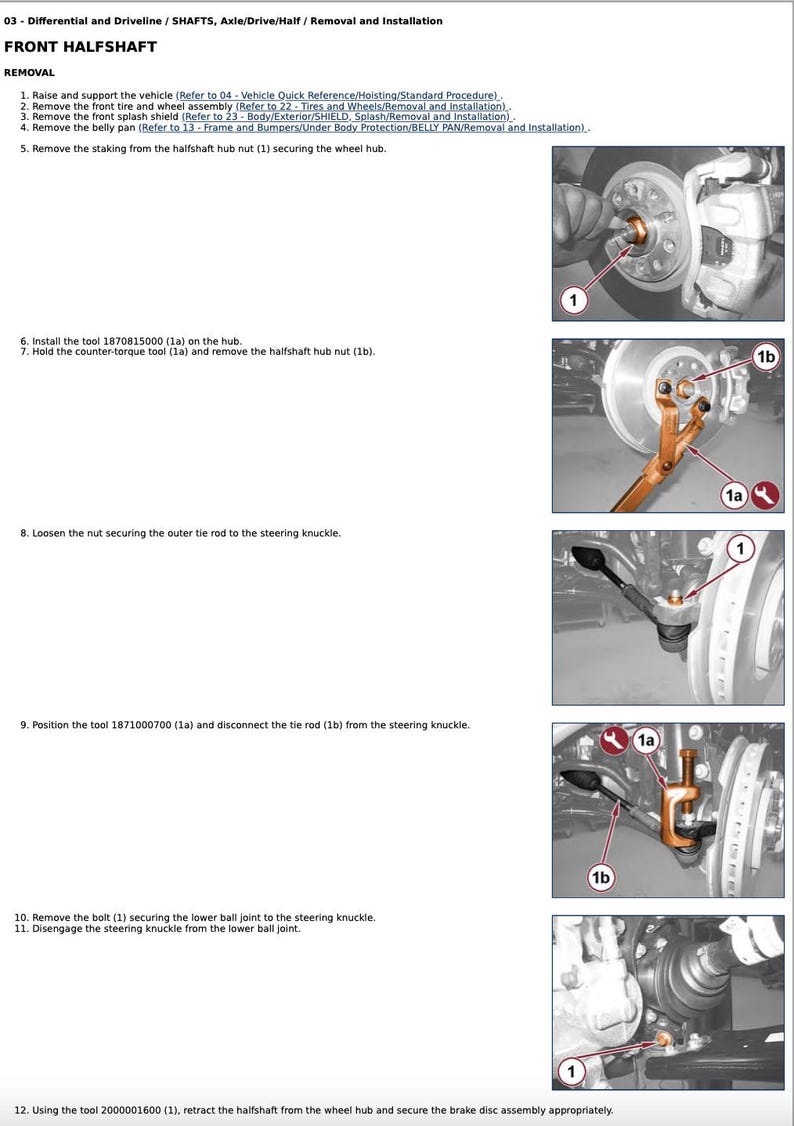 03 - Differential and Driveline / SHAFTS, Axle/Drive/Half / Removal and Installation

FRONT HALFSHAFT

REMOVAL

1. Raise and support the vehicle (Refer to 04 - Vehicle Quick Reference/Hoisting/Standard Procedure) .
2. Remove the front tire and wheel assembly (Refer to 22 - Tires and Wheels/Removal and Installation) .
3. Remove the front splash shield (Refer to 23 - Body/Exterior/SHIELD, Splash/Removal and Installation) .
4. Remove the belly pan (Refer to 13 - Frame and Bumpers/Under Body Protection/BELLY PAN/Removal and Installation) .

5. Remove the staking from the halfshaft hub nut (1) securing the wheel hub.

1

6. Install the tool 1870815000 (1a) on the hub.
7. Hold the counter-torque tool (1a) and remove the halfshaft hub nut (1b).

1b

1a

8. Loosen the nut securing the outer tie rod to the steering knuckle.

1

9. Position the tool 1871000700 (1a) and disconnect the tie rod (1b) from the steering knuckle.

1a

1b

10. Remove the bolt (1) securing the lower ball joint to the steering knuckle.
11. Disengage the steering knuckle from the lower ball joint.

1

12. Using the tool 2000001600 (1), retract the halfshaft from the wheel hub and secure the brake disc assembly appropriately.