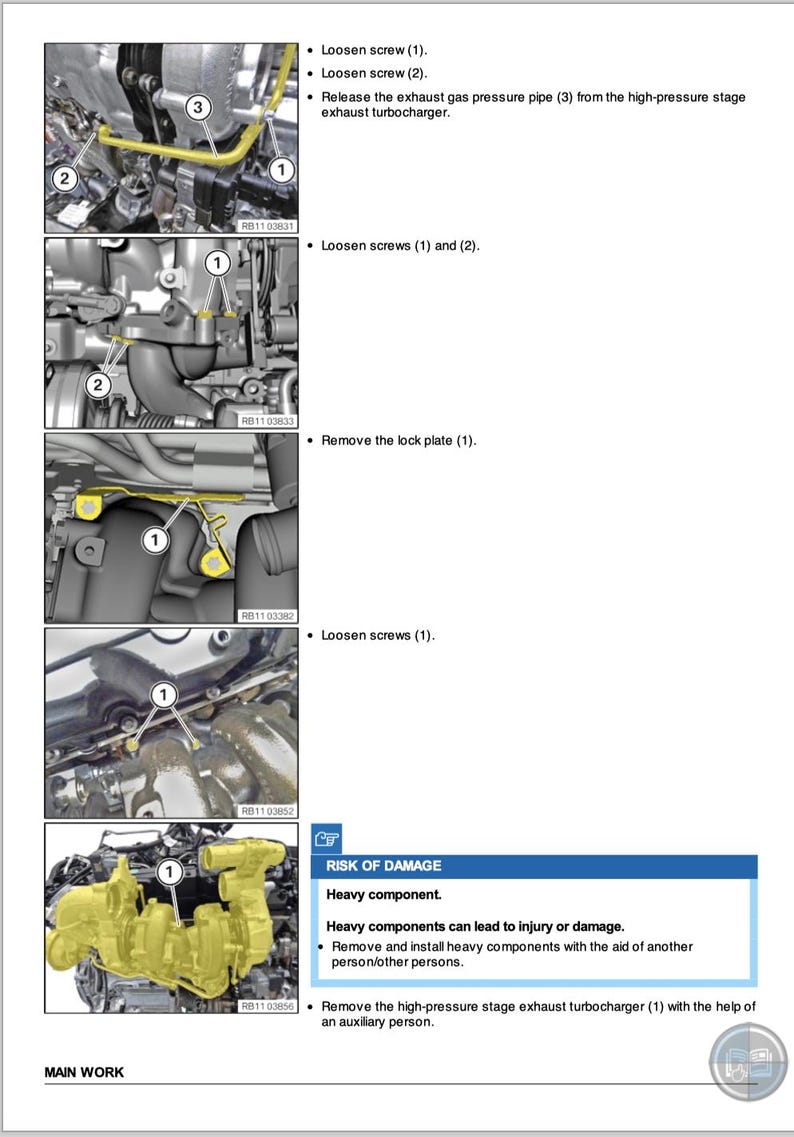 3
2
1
RB11 03831

• Loosen screw (1).
• Loosen screw (2).
• Release the exhaust gas pressure pipe (3) from the high-pressure stage exhaust turbocharger.

1
2
RB11 03833

• Loosen screws (1) and (2).

1
RB11 03382

• Remove the lock plate (1).

1
RB11 03852

• Loosen screws (1).

1
RB11 03856

RISK OF DAMAGE

Heavy component.

Heavy components can lead to injury or damage.
• Remove and install heavy components with the aid of another person/other persons.

• Remove the high-pressure stage exhaust turbocharger (1) with the help of an auxiliary person.

MAIN WORK