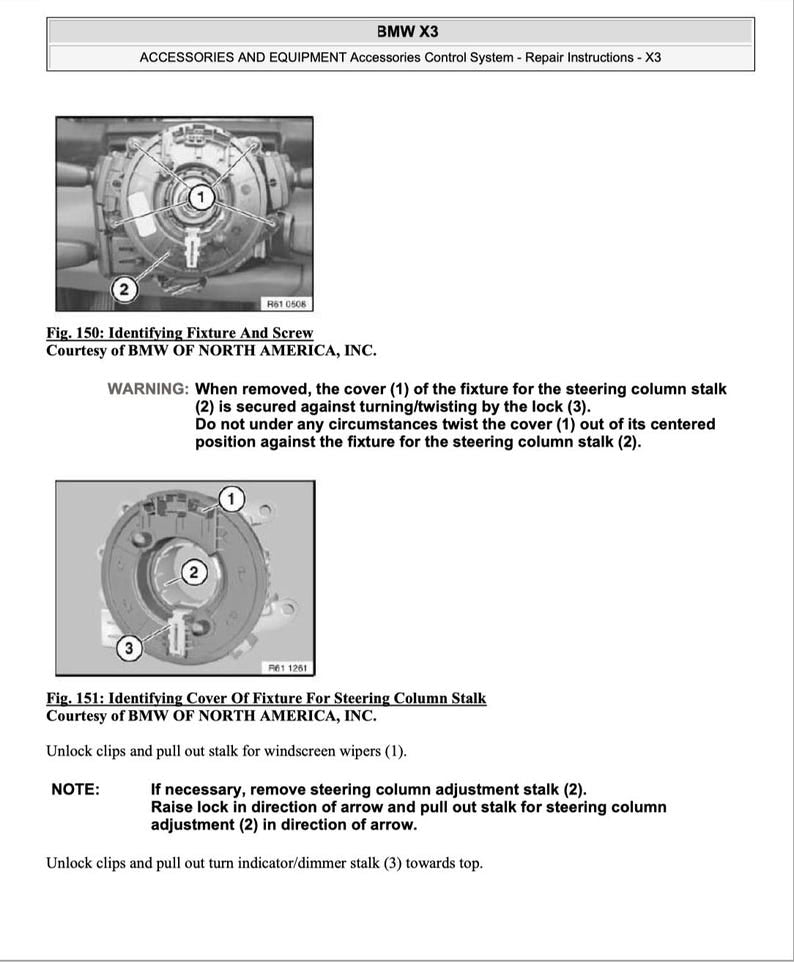 BMW X3

ACCESSORIES AND EQUIPMENT Accessories Control System - Repair Instructions - X3

1

2

R61 0508

Fig. 150: Identifying Fixture And Screw
Courtesy of BMW OF NORTH AMERICA, INC.

WARNING: When removed, the cover (1) of the fixture for the steering column stalk (2) is secured against turning/twisting by the lock (3).
Do not under any circumstances twist the cover (1) out of its centered position against the fixture for the steering column stalk (2).

1

2

3

R61 1261

Fig. 151: Identifying Cover Of Fixture For Steering Column Stalk
Courtesy of BMW OF NORTH AMERICA, INC.

Unlock clips and pull out stalk for windscreen wipers (1).

NOTE: If necessary, remove steering column adjustment stalk (2).
Raise lock in direction of arrow and pull out stalk for steering column adjustment (2) in direction of arrow.

Unlock clips and pull out turn indicator/dimmer stalk (3) towards top.