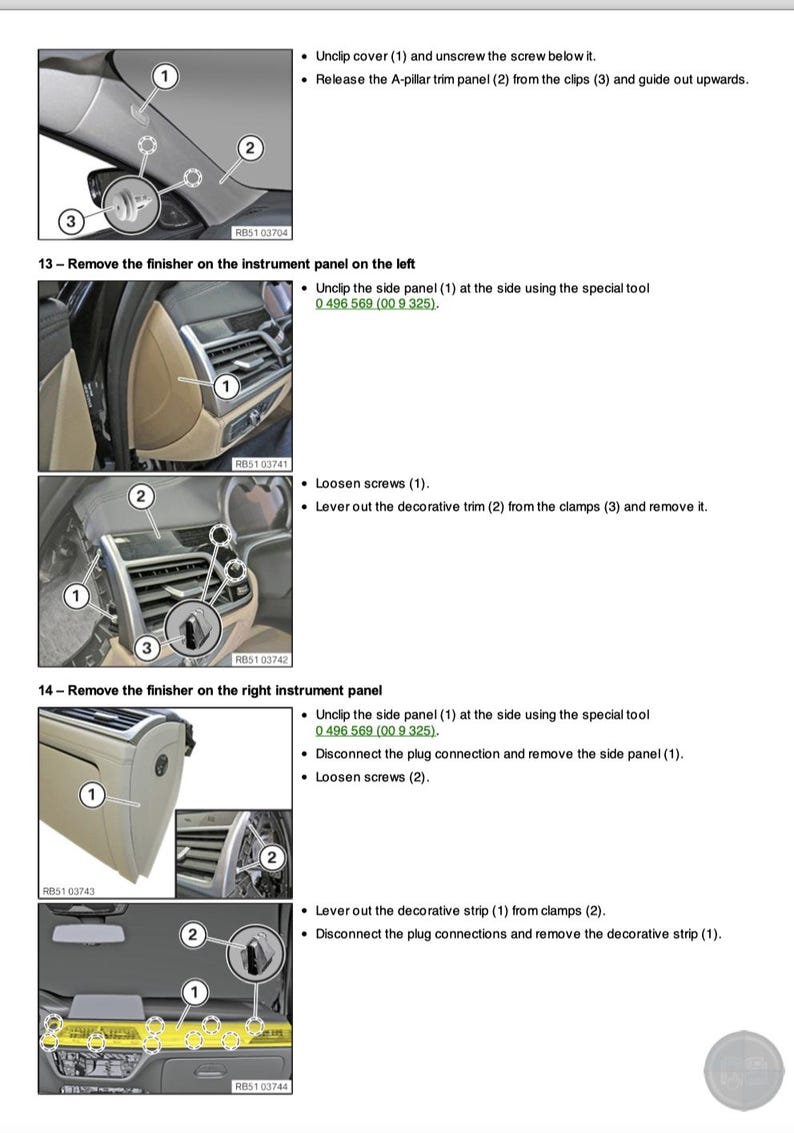 1

2

3

RB51 03704

• Unclip cover (1) and unscrew the screw below it.
• Release the A-pillar trim panel (2) from the clips (3) and guide out upwards.

13 – Remove the finisher on the instrument panel on the left

1

RB51 03741

• Unclip the side panel (1) at the side using the special tool 0 496 569 (00 9 325).

2

1

3

RB51 03742

• Loosen screws (1).
• Lever out the decorative trim (2) from the clamps (3) and remove it.

14 – Remove the finisher on the right instrument panel

1

2

RB51 03743

• Unclip the side panel (1) at the side using the special tool 0 496 569 (00 9 325).
• Disconnect the plug connection and remove the side panel (1).
• Loosen screws (2).

2

1

RB51 03744

• Lever out the decorative strip (1) from clamps (2).
• Disconnect the plug connections and remove the decorative strip (1).