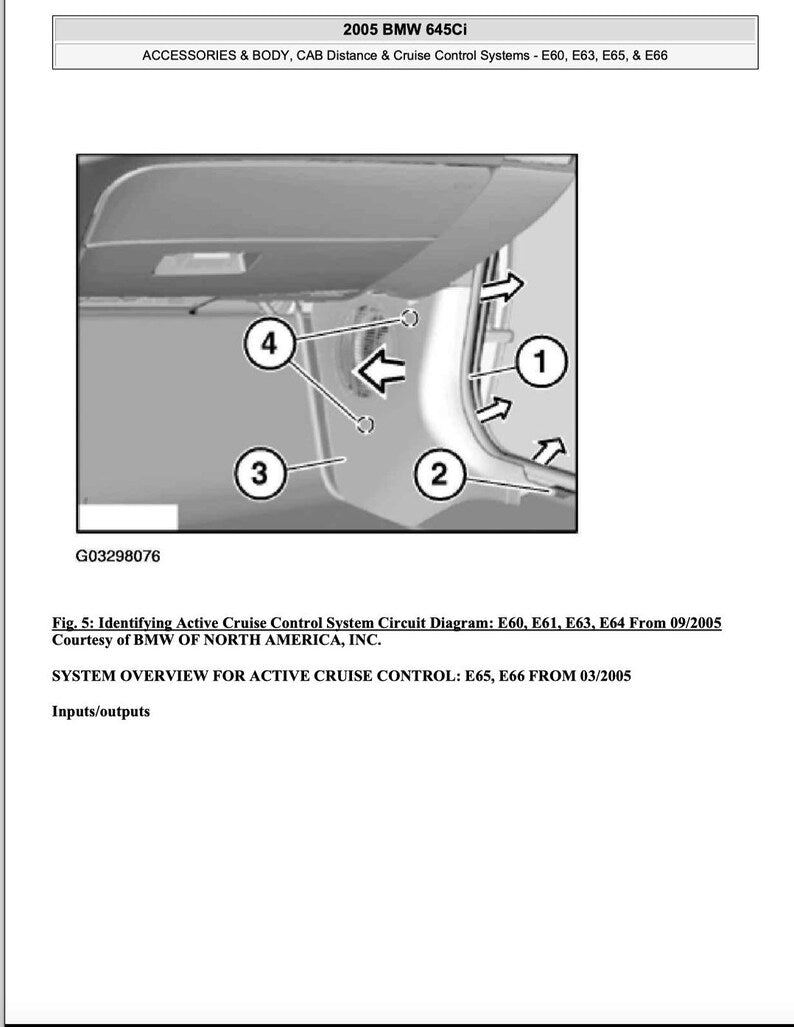 2005 BMW 645Ci

ACCESSORIES & BODY, CAB Distance & Cruise Control Systems - E60, E63, E65, & E66

4

1

3

2

G03298076

Fig. 5: Identifying Active Cruise Control System Circuit Diagram: E60, E61, E63, E64 From 09/2005
Courtesy of BMW OF NORTH AMERICA, INC.

SYSTEM OVERVIEW FOR ACTIVE CRUISE CONTROL: E65, E66 FROM 03/2005

Inputs/outputs