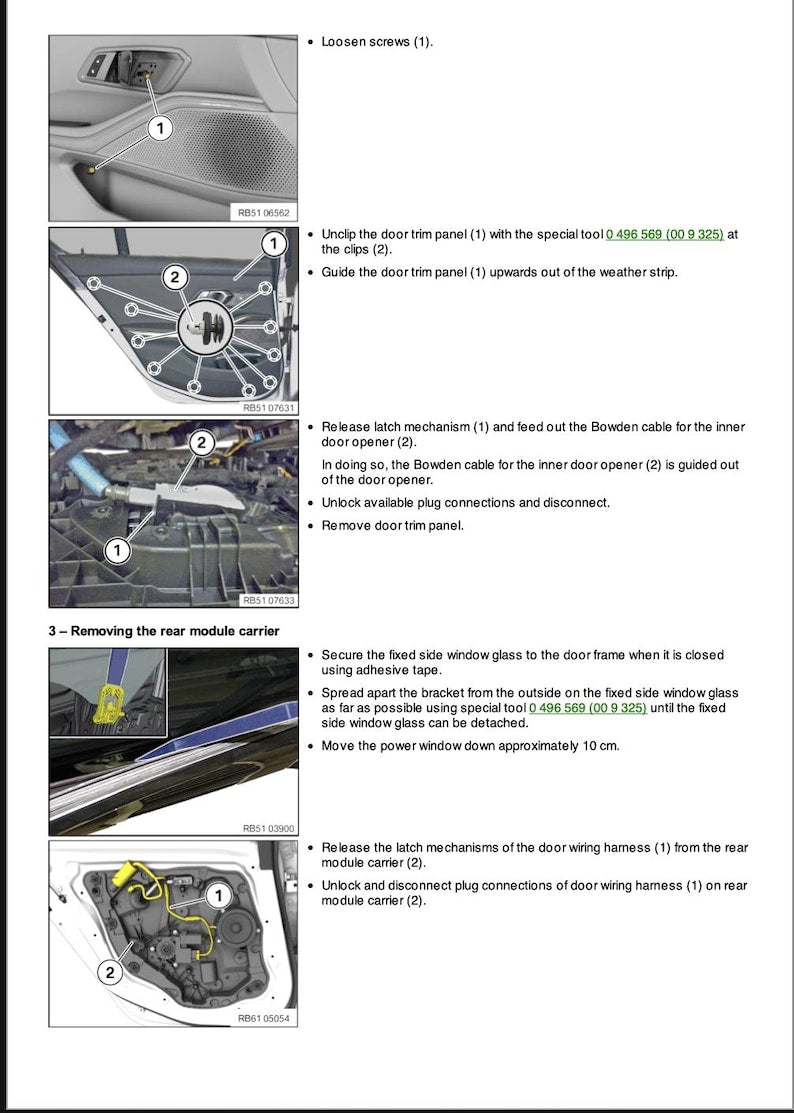 1

RB51 06562

• Loosen screws (1).

1

2

RB51 07631

• Unclip the door trim panel (1) with the special tool 0 496 569 (00 9 325) at the clips (2).

• Guide the door trim panel (1) upwards out of the weather strip.

2

1

RB51 07633

• Release latch mechanism (1) and feed out the Bowden cable for the inner door opener (2).

In doing so, the Bowden cable for the inner door opener (2) is guided out of the door opener.

• Unlock available plug connections and disconnect.

• Remove door trim panel.

3 – Removing the rear module carrier

RB51 03900

• Secure the fixed side window glass to the door frame when it is closed using adhesive tape.

• Spread apart the bracket from the outside on the fixed side window glass as far as possible using special tool 0 496 569 (00 9 325) until the fixed side window glass can be detached.

• Move the power window down approximately 10 cm.

1

2

RB61 05054

• Release the latch mechanisms of the door wiring harness (1) from the rear module carrier (2).

• Unlock and disconnect plug connections of door wiring harness (1) on rear module carrier (2).