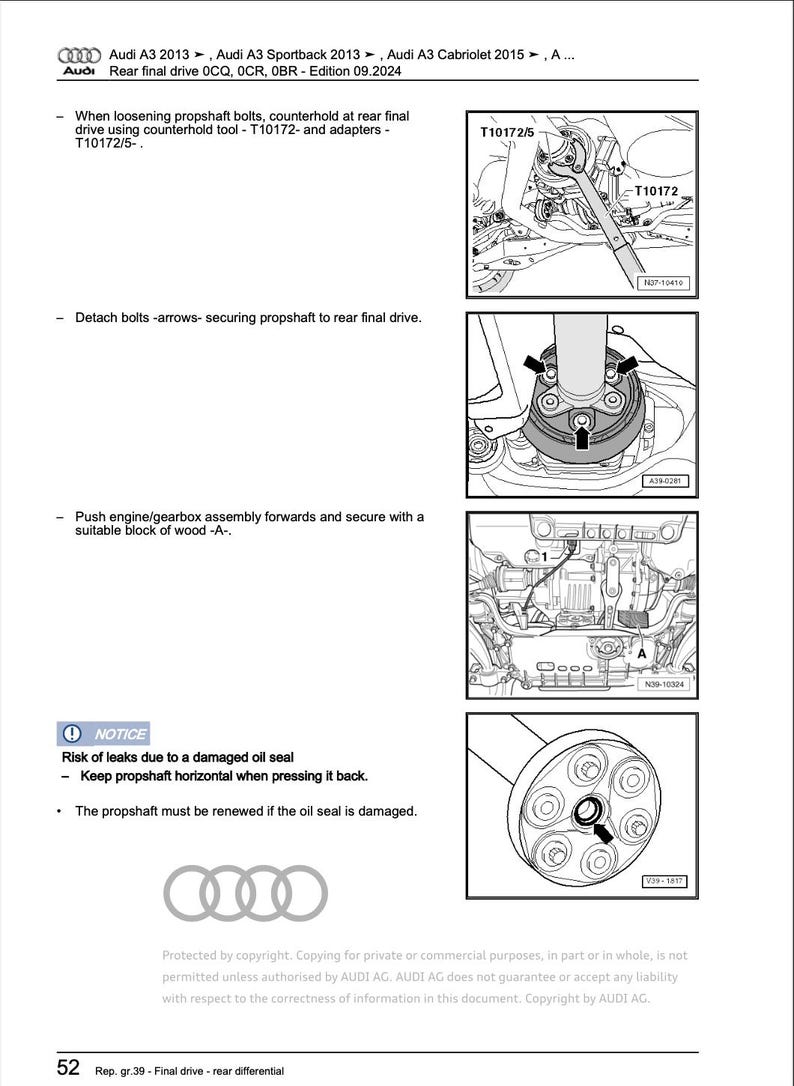 Audi A3 2013 ➤ , Audi A3 Sportback 2013 ➤ , Audi A3 Cabriolet 2015 ➤ , A ...
Audi Rear final drive 0CQ, 0CR, 0BR - Edition 09.2024

– When loosening propshaft bolts, counterhold at rear final drive using counterhold tool - T10172- and adapters - T10172/5- .

T10172/5
T10172
N37-10410

– Detach bolts -arrows- securing propshaft to rear final drive.

A39-0281

– Push engine/gearbox assembly forwards and secure with a suitable block of wood -A-.

1
A
N39-10324

NOTICE

Risk of leaks due to a damaged oil seal
– Keep propshaft horizontal when pressing it back.

• The propshaft must be renewed if the oil seal is damaged.

V39 - 1817

Protected by copyright. Copying for private or commercial purposes, in part or in whole, is not permitted unless authorised by AUDI AG. AUDI AG does not guarantee or accept any liability with respect to the correctness of information in this document. Copyright by AUDI AG.

52 Rep. gr.39 - Final drive - rear differential