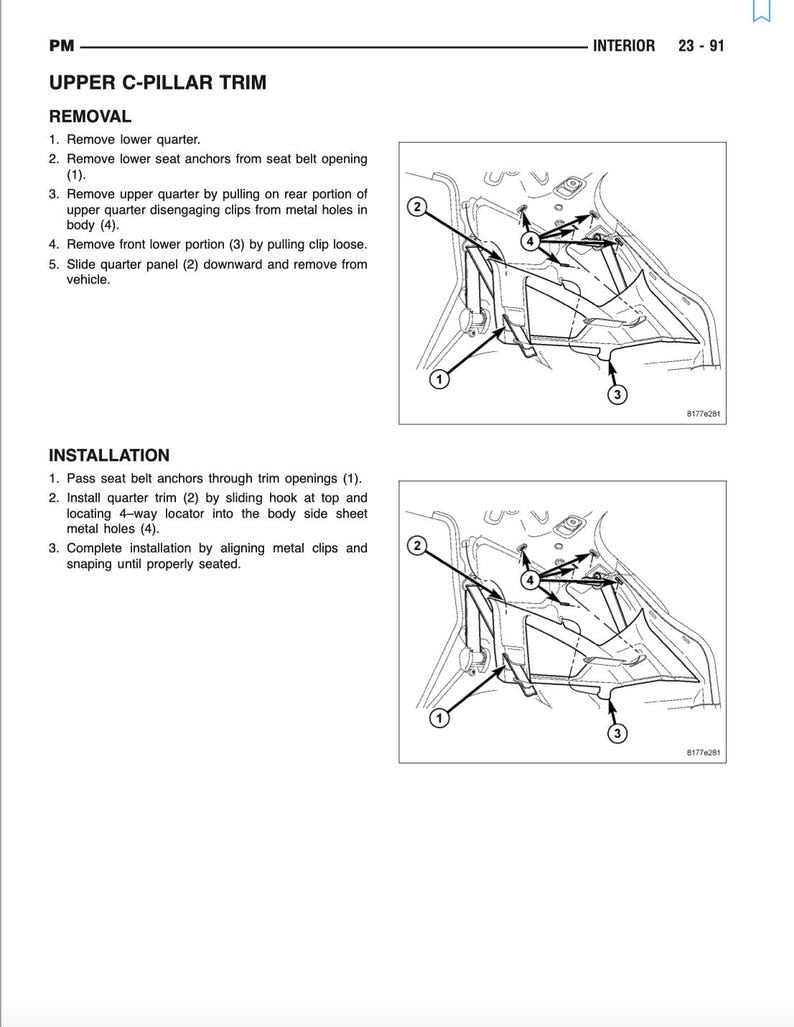 PM INTERIOR 23 - 91

UPPER C-PILLAR TRIM

REMOVAL

1. Remove lower quarter.
2. Remove lower seat anchors from seat belt opening (1).
3. Remove upper quarter by pulling on rear portion of upper quarter disengaging clips from metal holes in body (4).
4. Remove front lower portion (3) by pulling clip loose.
5. Slide quarter panel (2) downward and remove from vehicle.

2
4
1
3
8177e281

INSTALLATION

1. Pass seat belt anchors through trim openings (1).
2. Install quarter trim (2) by sliding hook at top and locating 4–way locator into the body side sheet metal holes (4).
3. Complete installation by aligning metal clips and snaping until properly seated.

2
4
1
3
8177e281