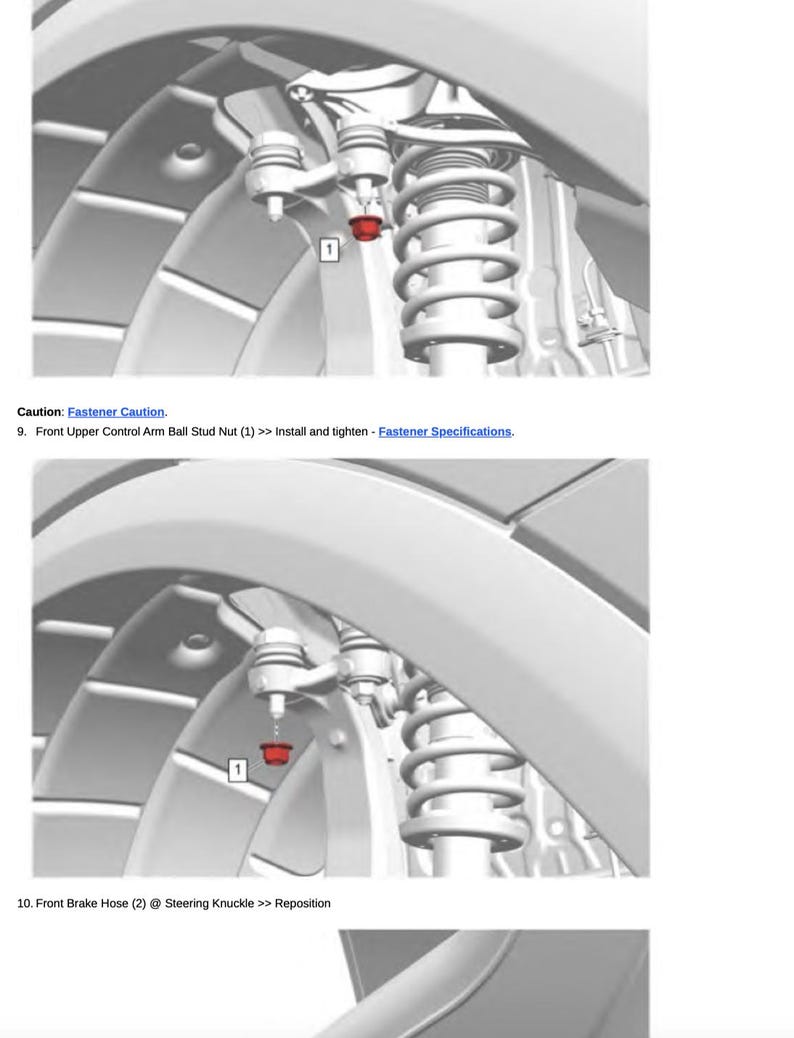 1

Caution: Fastener Caution.
9. Front Upper Control Arm Ball Stud Nut (1) >> Install and tighten - Fastener Specifications.

1

10. Front Brake Hose (2) @ Steering Knuckle >> Reposition