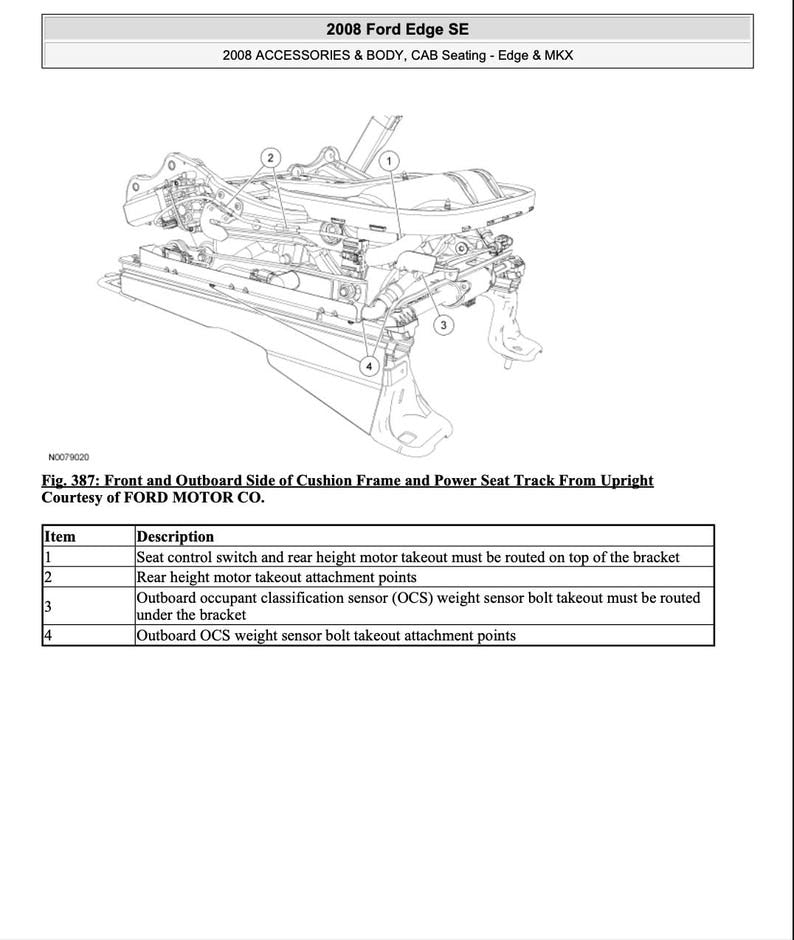 2008 Ford Edge SE

2008 ACCESSORIES & BODY, CAB Seating - Edge & MKX

2

1

3

4

N0079020

Fig. 387: Front and Outboard Side of Cushion Frame and Power Seat Track From Upright
Courtesy of FORD MOTOR CO.

| Item | Description |
|---|---|
| 1 | Seat control switch and rear height motor takeout must be routed on top of the bracket |
| 2 | Rear height motor takeout attachment points |
| 3 | Outboard occupant classification sensor (OCS) weight sensor bolt takeout must be routed under the bracket |
| 4 | Outboard OCS weight sensor bolt takeout attachment points |