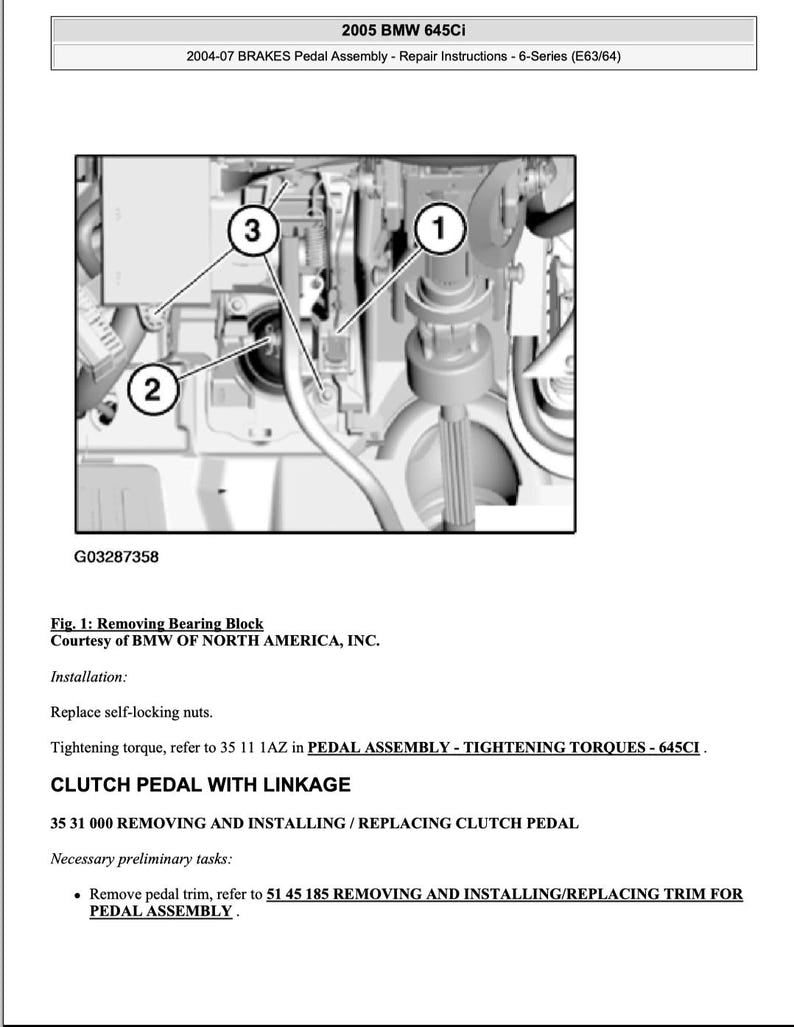 2005 BMW 645Ci

2004-07 BRAKES Pedal Assembly - Repair Instructions - 6-Series (E63/64)

3

1

2

G03287358

Fig. 1: Removing Bearing Block
Courtesy of BMW OF NORTH AMERICA, INC.

Installation:

Replace self-locking nuts.

Tightening torque, refer to 35 11 1AZ in PEDAL ASSEMBLY - TIGHTENING TORQUES - 645CI .

CLUTCH PEDAL WITH LINKAGE

35 31 000 REMOVING AND INSTALLING / REPLACING CLUTCH PEDAL

Necessary preliminary tasks:

• Remove pedal trim, refer to 51 45 185 REMOVING AND INSTALLING/REPLACING TRIM FOR PEDAL ASSEMBLY .