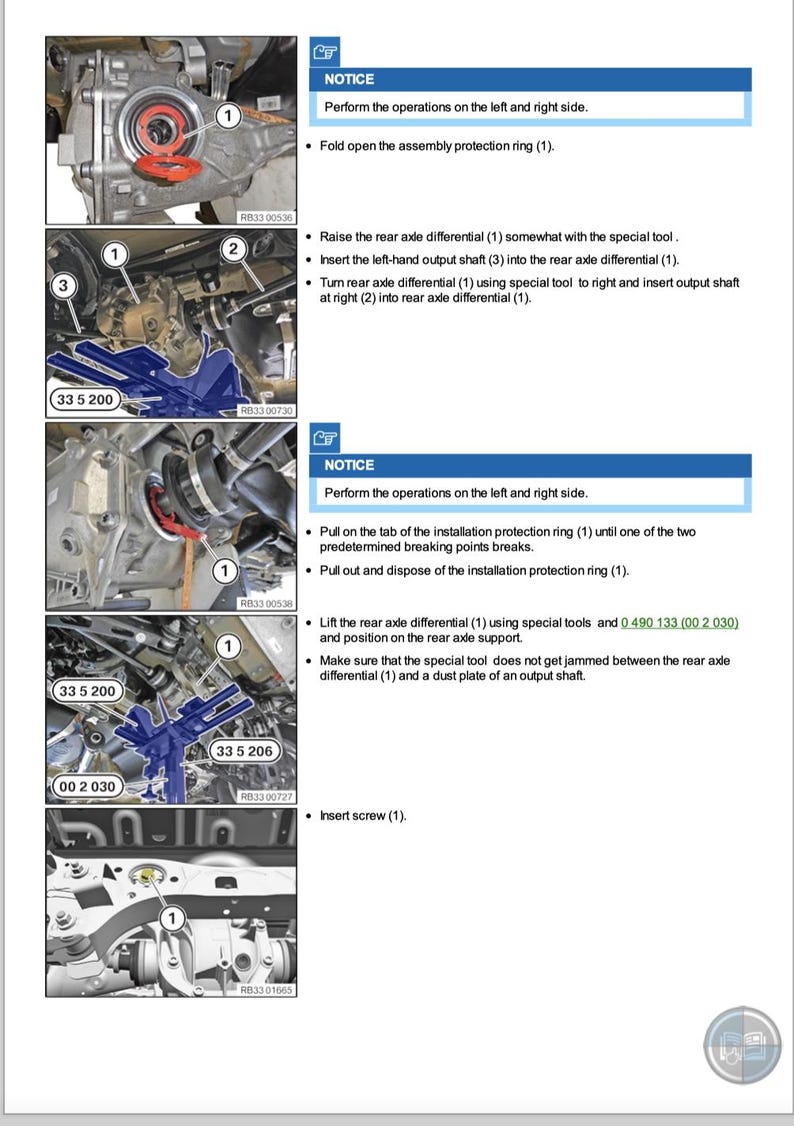 1

RB33 00536

NOTICE

Perform the operations on the left and right side.

• Fold open the assembly protection ring (1).

1

2

3

33 5 200

RB33 00730

• Raise the rear axle differential (1) somewhat with the special tool .
• Insert the left-hand output shaft (3) into the rear axle differential (1).
• Turn rear axle differential (1) using special tool to right and insert output shaft at right (2) into rear axle differential (1).

1

RB33 00538

NOTICE

Perform the operations on the left and right side.

• Pull on the tab of the installation protection ring (1) until one of the two predetermined breaking points breaks.
• Pull out and dispose of the installation protection ring (1).

1

33 5 200

33 5 206

00 2 030

RB33 00727

• Lift the rear axle differential (1) using special tools and 0 490 133 (00 2 030) and position on the rear axle support.
• Make sure that the special tool does not get jammed between the rear axle differential (1) and a dust plate of an output shaft.

1

RB33 01665

• Insert screw (1).