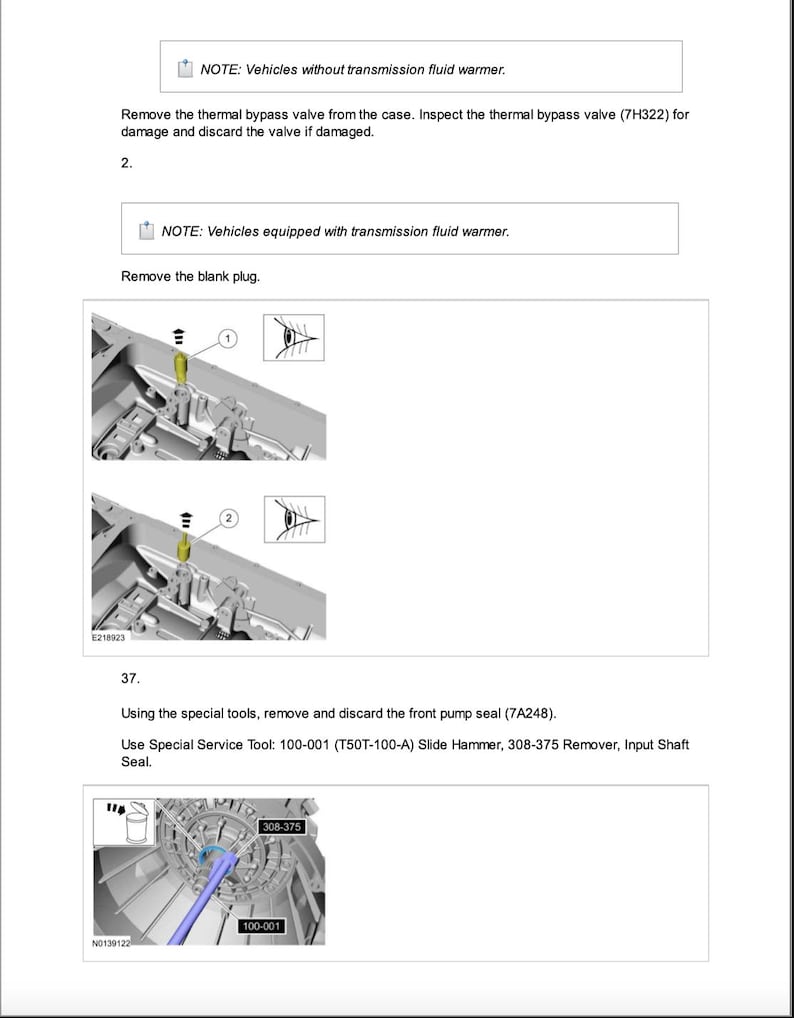 NOTE: Vehicles without transmission fluid warmer.

Remove the thermal bypass valve from the case. Inspect the thermal bypass valve (7H322) for damage and discard the valve if damaged.

2.

NOTE: Vehicles equipped with transmission fluid warmer.

Remove the blank plug.

1

2

E218923

37.

Using the special tools, remove and discard the front pump seal (7A248).

Use Special Service Tool: 100-001 (T50T-100-A) Slide Hammer, 308-375 Remover, Input Shaft Seal.

308-375

100-001

N0139122