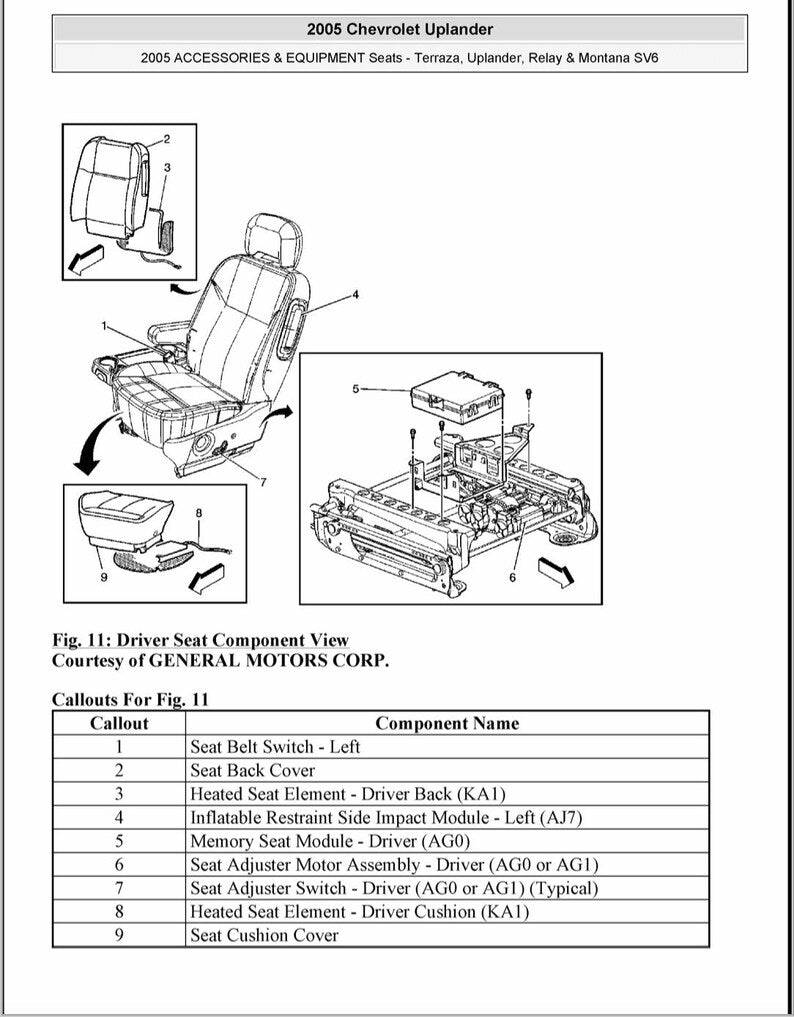 2005 Chevrolet Uplander

2005 ACCESSORIES & EQUIPMENT Seats - Terraza, Uplander, Relay & Montana SV6

2
3
4
1
5
7
8
9
6

Fig. 11: Driver Seat Component View
Courtesy of GENERAL MOTORS CORP.

Callouts For Fig. 11

| Callout | Component Name |
|---|---|
| 1 | Seat Belt Switch - Left |
| 2 | Seat Back Cover |
| 3 | Heated Seat Element - Driver Back (KA1) |
| 4 | Inflatable Restraint Side Impact Module - Left (AJ7) |
| 5 | Memory Seat Module - Driver (AG0) |
| 6 | Seat Adjuster Motor Assembly - Driver (AG0 or AG1) |
| 7 | Seat Adjuster Switch - Driver (AG0 or AG1) (Typical) |
| 8 | Heated Seat Element - Driver Cushion (KA1) |
| 9 | Seat Cushion Cover |